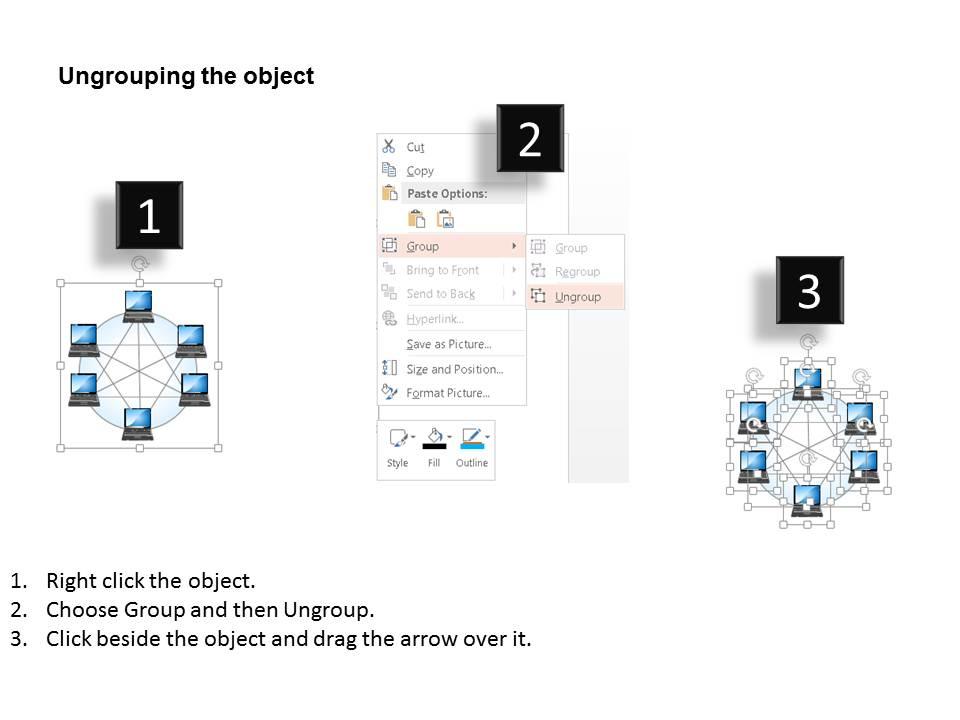 Ungrouping the object

1

2

Cut
Copy
Paste Options:
Group
Bring to Front
Send to Back
Hyperlink...
Save as Picture...
Size and Position...
Format Picture...

Group
Regroup
Ungroup

Style Fill Outline

3

1. Right click the object.
2. Choose Group and then Ungroup.
3. Click beside the object and drag the arrow over it.