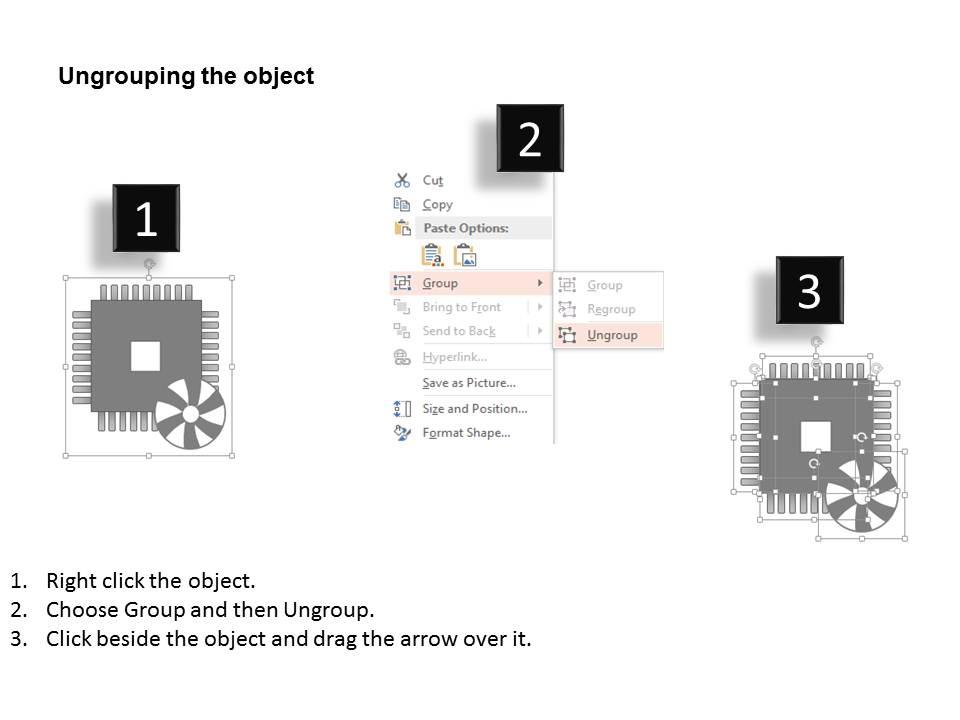 Ungrouping the object

1

2

Cut
Copy
Paste Options:
Group
Bring to Front
Send to Back
Hyperlink...
Save as Picture...
Size and Position...
Format Shape...

Group
Regroup
Ungroup

3

1. Right click the object.
2. Choose Group and then Ungroup.
3. Click beside the object and drag the arrow over it.