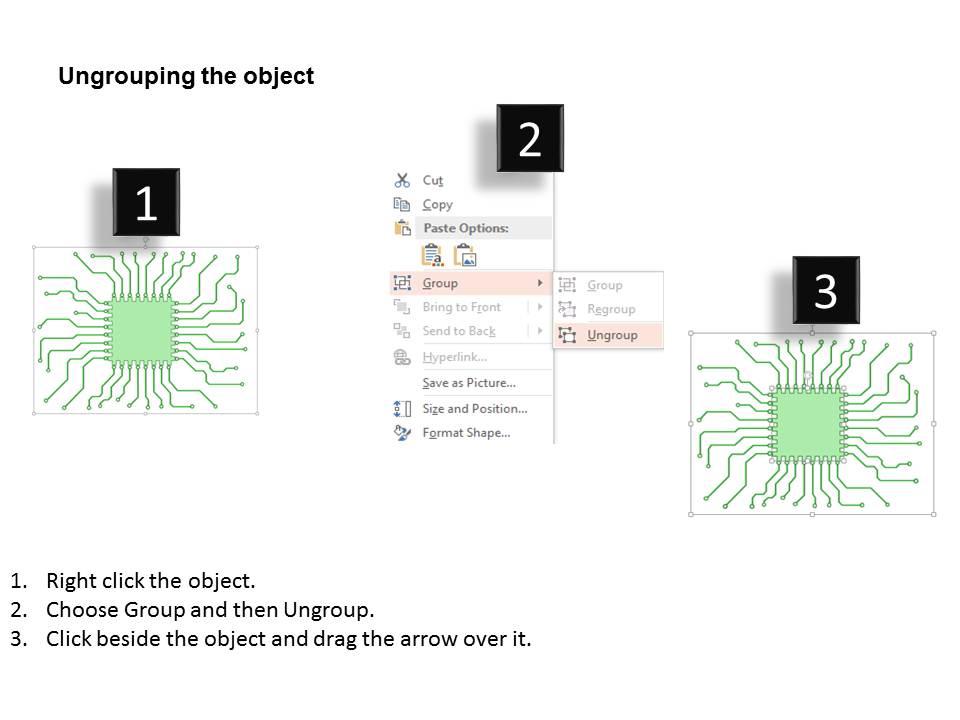 Ungrouping the object

1

2

Cut
Copy
Paste Options:
Group
Bring to Front
Send to Back
Hyperlink...
Save as Picture...
Size and Position...
Format Shape...

Group
Regroup
Ungroup

3

1. Right click the object.
2. Choose Group and then Ungroup.
3. Click beside the object and drag the arrow over it.