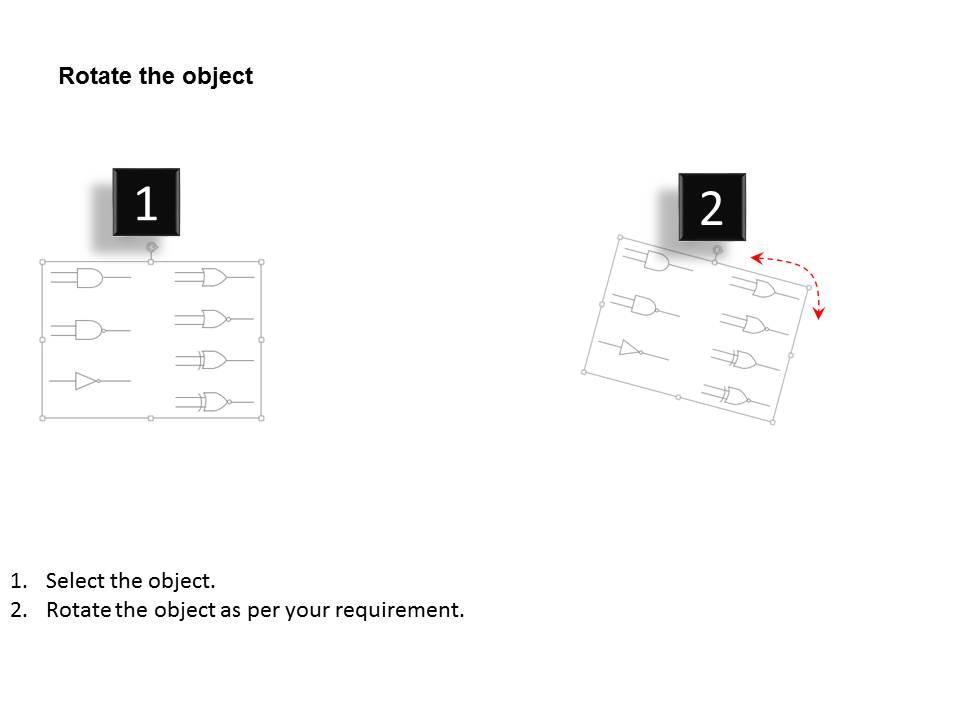 Rotate the object

1

2

1. Select the object.
2. Rotate the object as per your requirement.