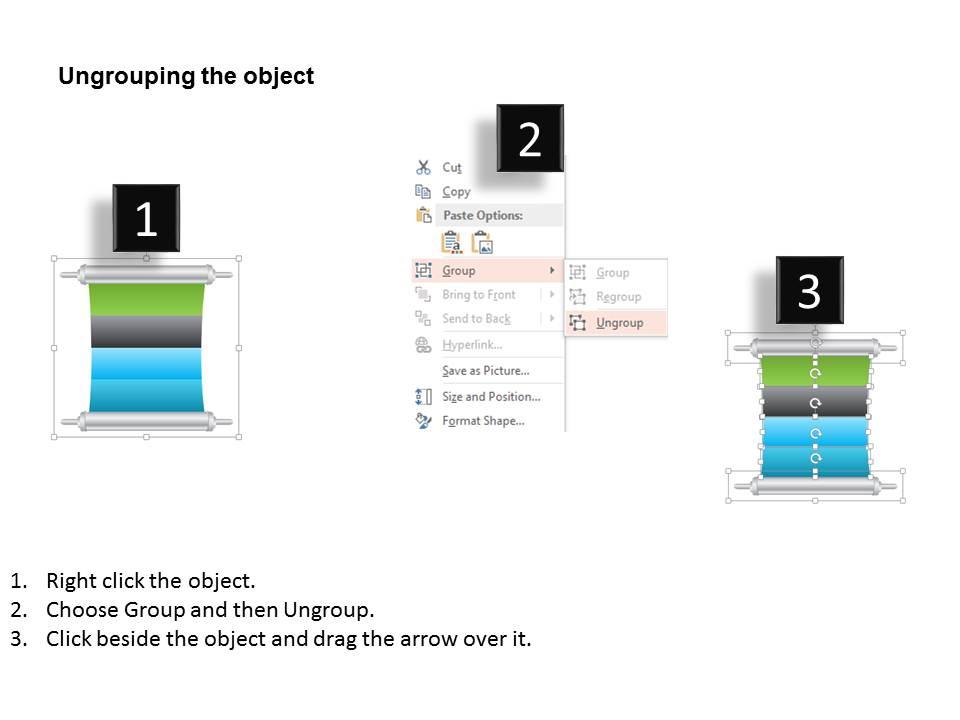 Ungrouping the object

1

2

Cut
Copy
Paste Options:
Group
Bring to Front
Send to Back
Hyperlink...
Save as Picture...
Size and Position...
Format Shape...

Group
Regroup
Ungroup

3

1. Right click the object.
2. Choose Group and then Ungroup.
3. Click beside the object and drag the arrow over it.