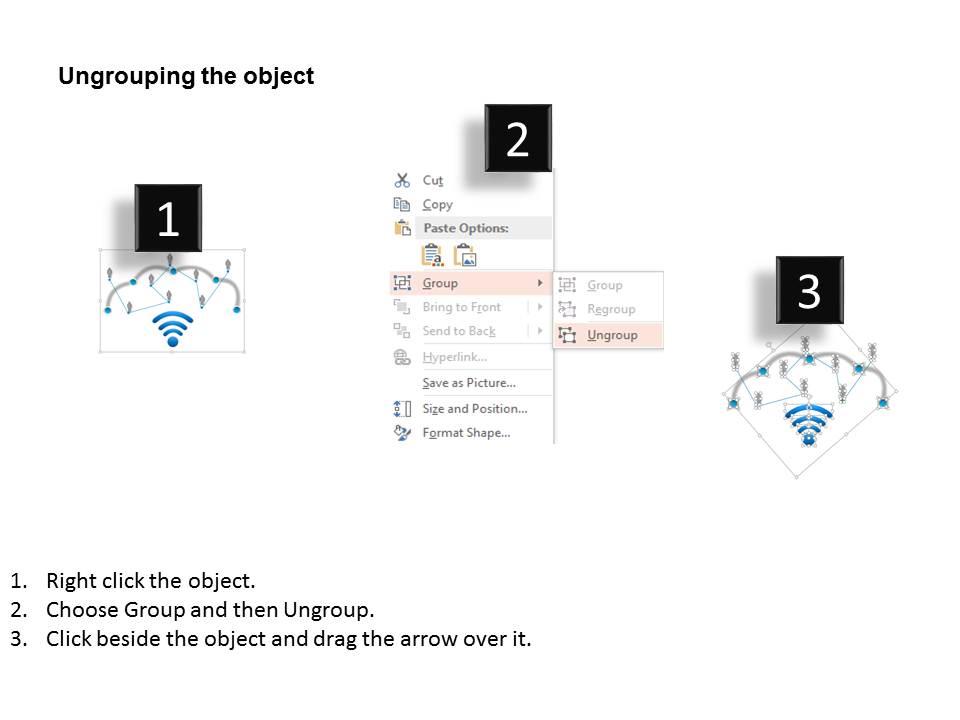 Ungrouping the object

1

2

Cut
Copy
Paste Options:
Group
Bring to Front
Send to Back
Hyperlink...
Save as Picture...
Size and Position...
Format Shape...

Group
Regroup
Ungroup

3

1. Right click the object.
2. Choose Group and then Ungroup.
3. Click beside the object and drag the arrow over it.