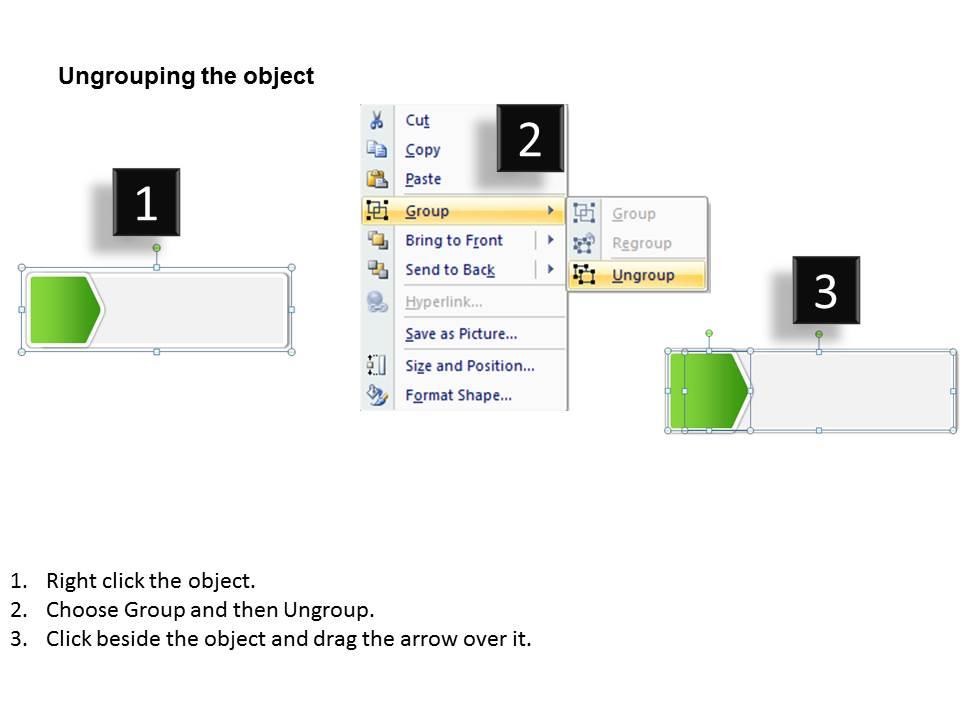 Ungrouping the object

1

Cut
Copy
Paste
Group
Bring to Front
Send to Back
Hyperlink...
Save as Picture...
Size and Position...
Format Shape...

2

Group
Regroup
Ungroup

3

1. Right click the object.
2. Choose Group and then Ungroup.
3. Click beside the object and drag the arrow over it.