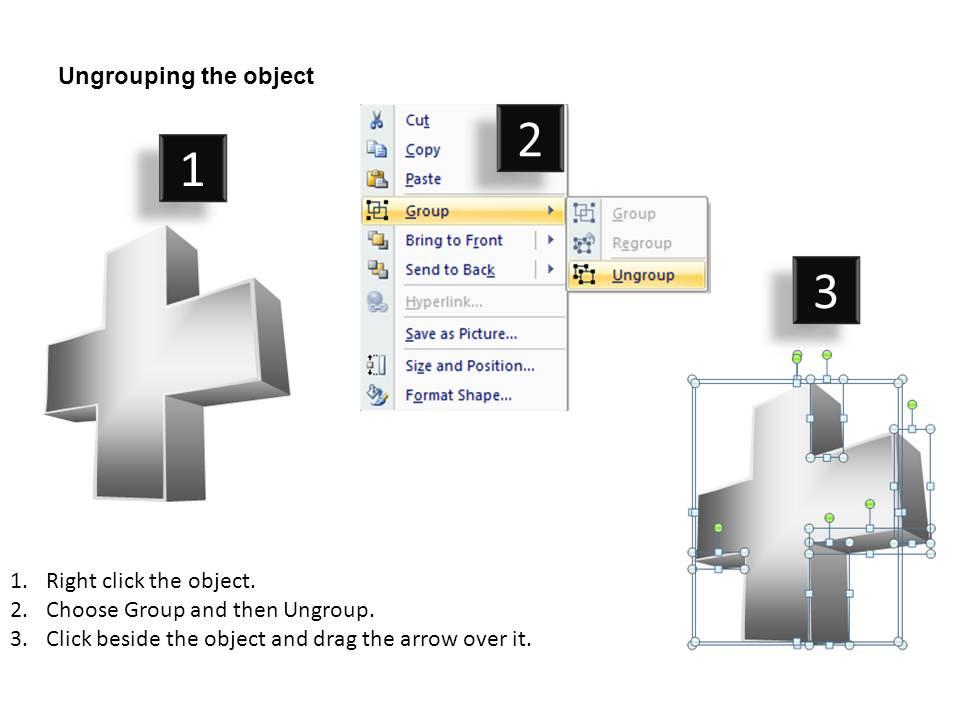 Ungrouping the object

1

2

Cut
Copy
Paste
Group
Bring to Front
Send to Back
Hyperlink...
Save as Picture...
Size and Position...
Format Shape...

Group
Regroup
Ungroup

3

1. Right click the object.
2. Choose Group and then Ungroup.
3. Click beside the object and drag the arrow over it.