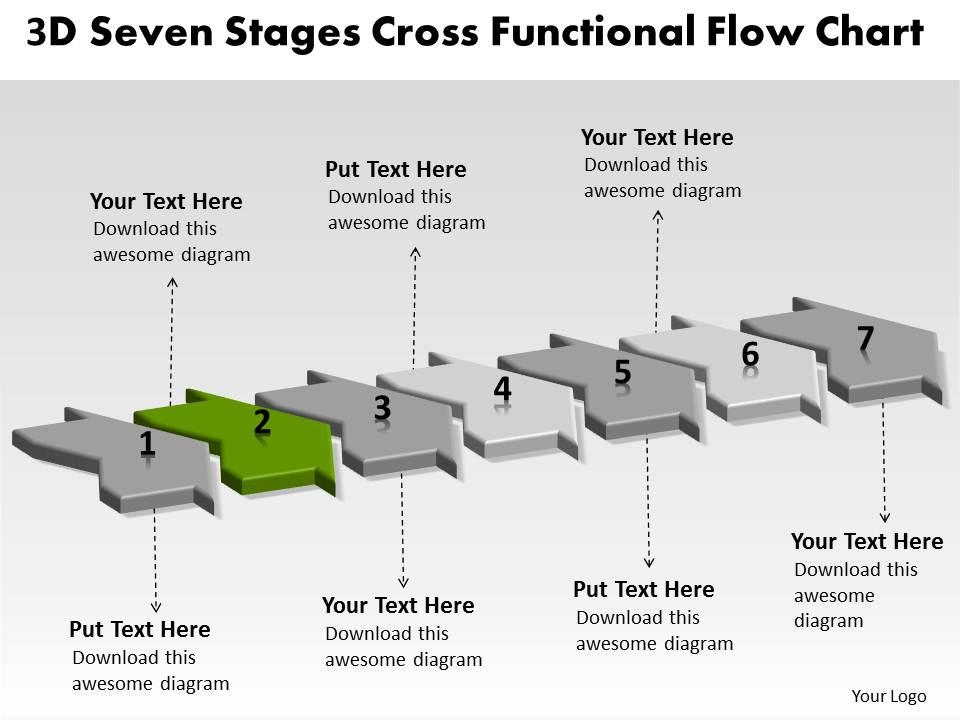 3D Seven Stages Cross Functional Flow Chart

Your Text Here
Download this awesome diagram

Put Text Here
Download this awesome diagram

Your Text Here
Download this awesome diagram

1

2

3

4

5

6

7

Put Text Here
Download this awesome diagram

Your Text Here
Download this awesome diagram

Put Text Here
Download this awesome diagram

Your Text Here
Download this awesome diagram

Your Logo