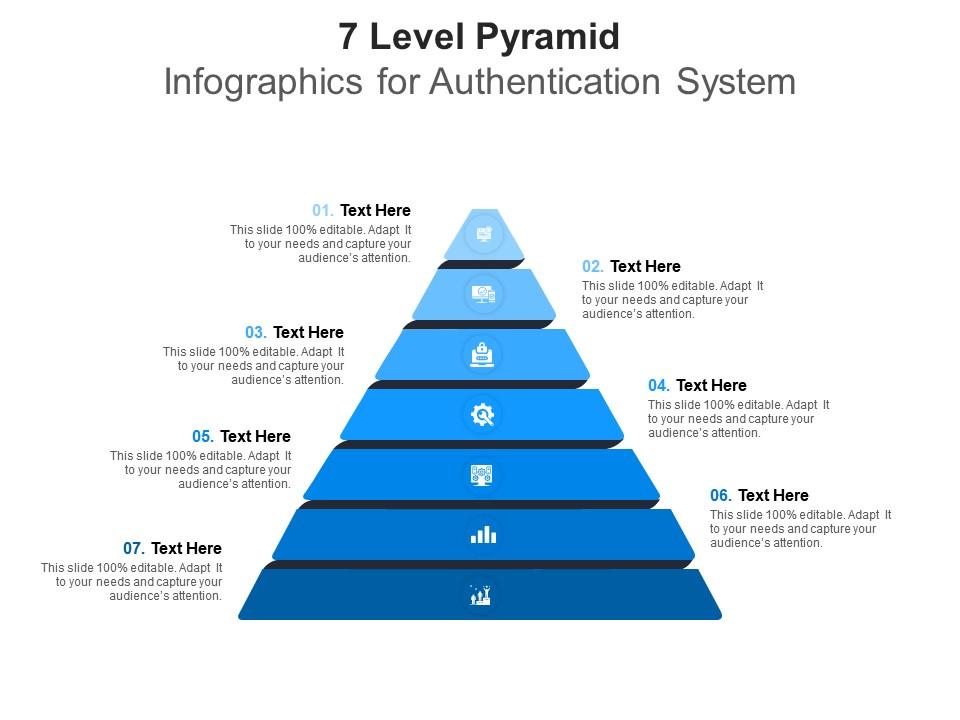 7 Level Pyramid
Infographics for Authentication System

01. Text Here
This slide 100% editable. Adapt It to your needs and capture your audience's attention.

02. Text Here
This slide 100% editable. Adapt It to your needs and capture your audience's attention.

03. Text Here
This slide 100% editable. Adapt It to your needs and capture your audience's attention.

04. Text Here
This slide 100% editable. Adapt It to your needs and capture your audience's attention.

05. Text Here
This slide 100% editable. Adapt It to your needs and capture your audience's attention.

06. Text Here
This slide 100% editable. Adapt It to your needs and capture your audience's attention.

07. Text Here
This slide 100% editable. Adapt It to your needs and capture your audience's attention.