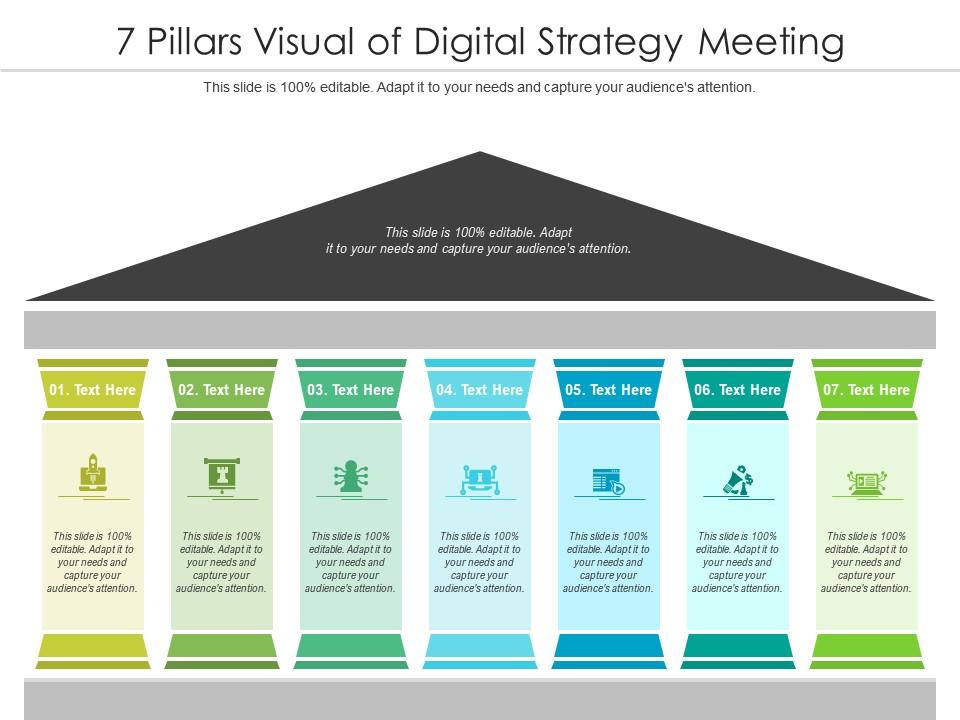 7 Pillars Visual of Digital Strategy Meeting

This slide is 100% editable. Adapt it to your needs and capture your audience's attention.

This slide is 100% editable. Adapt it to your needs and capture your audience's attention.

01. Text Here

This slide is 100% editable. Adapt it to your needs and capture your audience's attention.

02. Text Here

This slide is 100% editable. Adapt it to your needs and capture your audience's attention.

03. Text Here

This slide is 100% editable. Adapt it to your needs and capture your audience's attention.

04. Text Here

This slide is 100% editable. Adapt it to your needs and capture your audience's attention.

05. Text Here

This slide is 100% editable. Adapt it to your needs and capture your audience's attention.

06. Text Here

This slide is 100% editable. Adapt it to your needs and capture your audience's attention.

07. Text Here

This slide is 100% editable. Adapt it to your needs and capture your audience's attention.