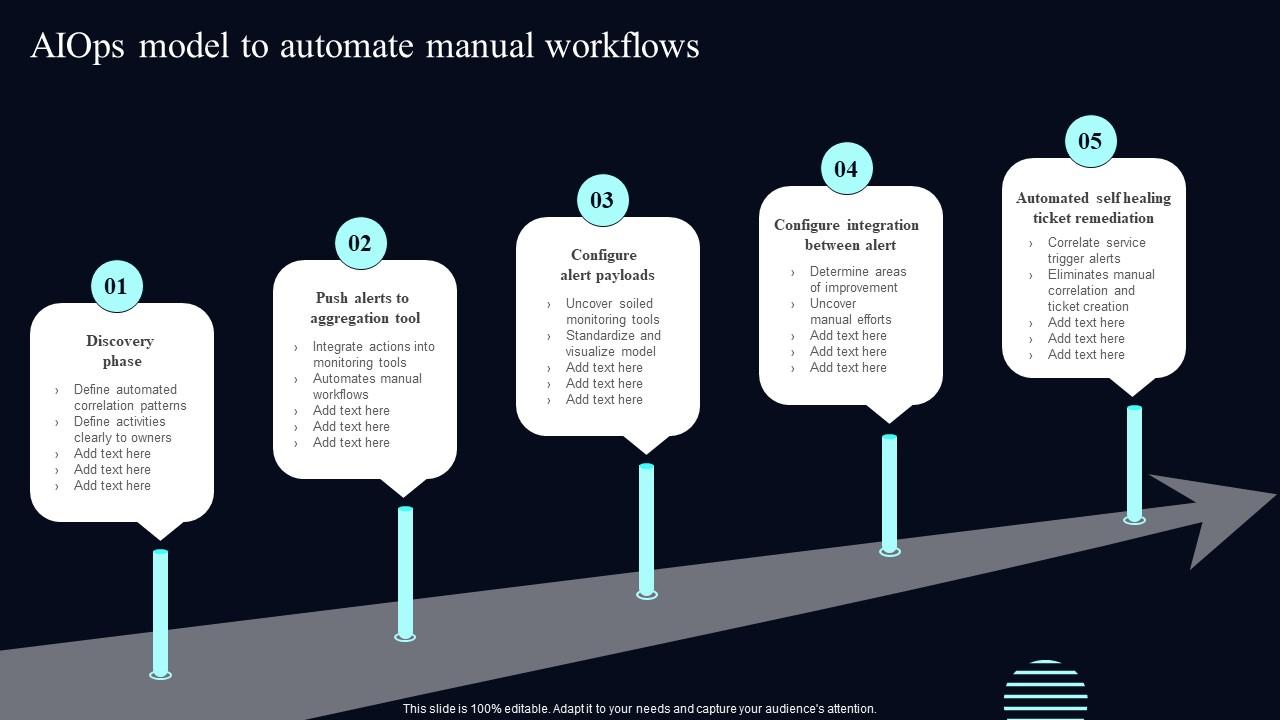 AIOps model to automate manual workflows

01

Discovery phase

› Define automated correlation patterns
› Define activities clearly to owners
› Add text here
› Add text here
› Add text here

02

Push alerts to aggregation tool

› Integrate actions into monitoring tools
› Automates manual workflows
› Add text here
› Add text here
› Add text here

03

Configure alert payloads

› Uncover soiled monitoring tools
› Standardize and visualize model
› Add text here
› Add text here
› Add text here

04

Configure integration between alert

› Determine areas of improvement
› Uncover manual efforts
› Add text here
› Add text here
› Add text here

05

Automated self healing ticket remediation

› Correlate service trigger alerts
› Eliminates manual correlation and ticket creation
› Add text here
› Add text here
› Add text here

This slide is 100% editable. Adapt it to your needs and capture your audience's attention.