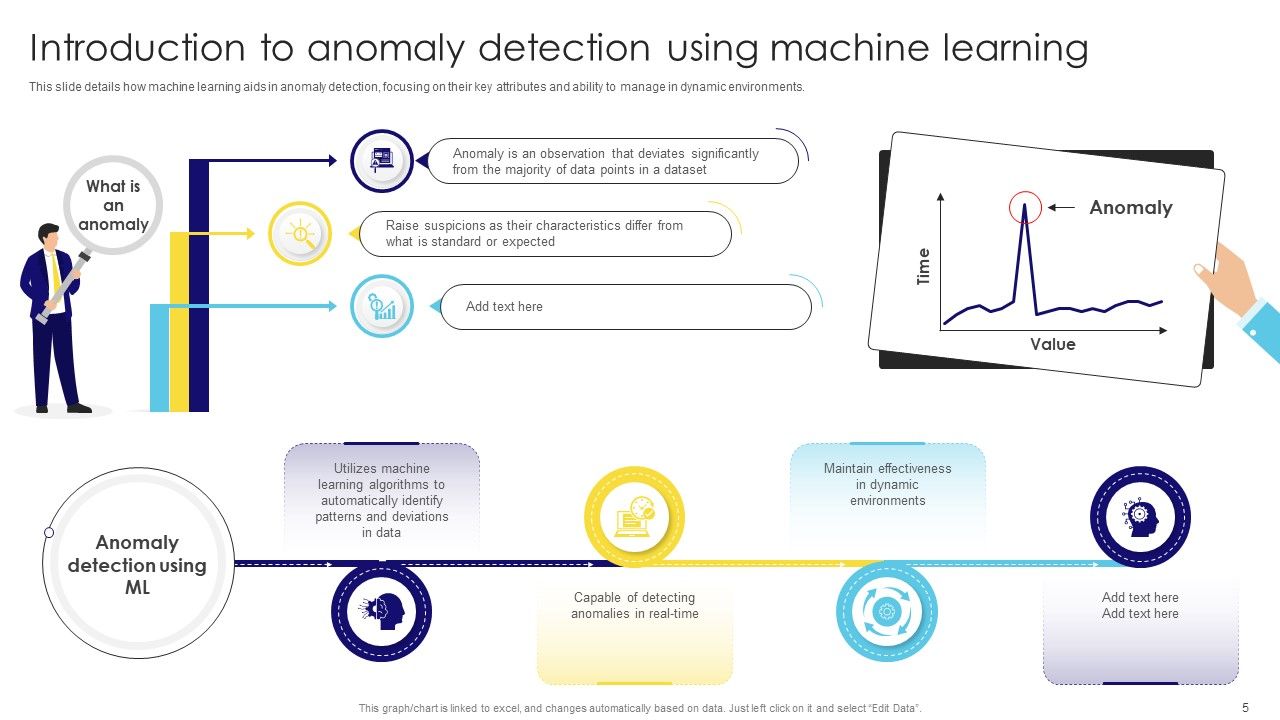 Introduction to anomaly detection using machine learning

This slide details how machine learning aids in anomaly detection, focusing on their key attributes and ability to manage in dynamic environments.

What is an anomaly

Anomaly is an observation that deviates significantly from the majority of data points in a dataset

Raise suspicions as their characteristics differ from what is standard or expected

Add text here

Anomaly

Time

Value

Anomaly detection using ML

Utilizes machine learning algorithms to automatically identify patterns and deviations in data

Capable of detecting anomalies in real-time

Maintain effectiveness in dynamic environments

Add text here
Add text here

This graph/chart is linked to excel, and changes automatically based on data. Just left click on it and select "Edit Data".

5