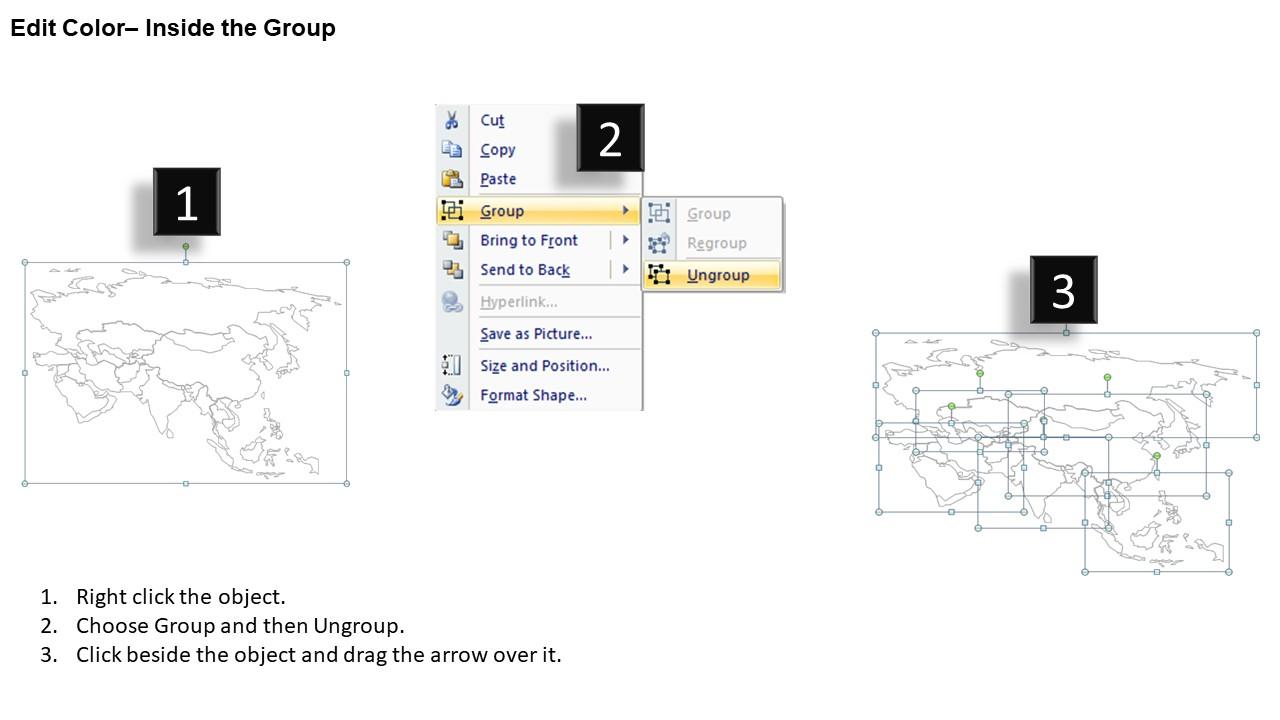 Edit Color– Inside the Group

1

2

Cut
Copy
Paste
Group
Bring to Front
Send to Back
Hyperlink...
Save as Picture...
Size and Position...
Format Shape...

Group
Regroup
Ungroup

3

1. Right click the object.
2. Choose Group and then Ungroup.
3. Click beside the object and drag the arrow over it.