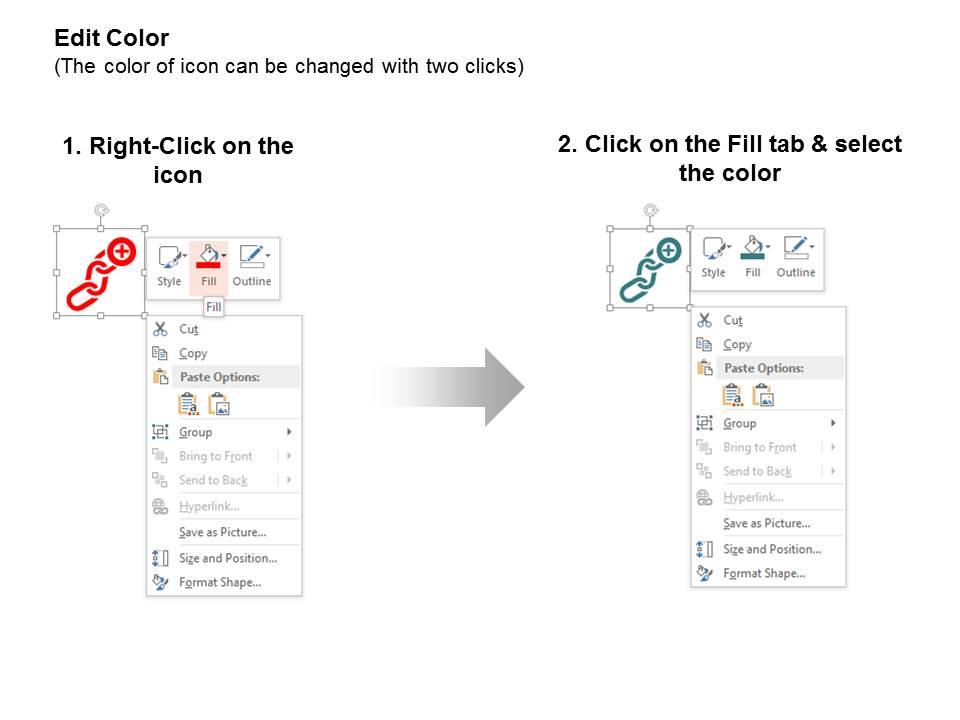 Edit Color
(The color of icon can be changed with two clicks)

1. Right-Click on the icon

Style Fill Outline
Fill

Cut
Copy
Paste Options:
Group
Bring to Front
Send to Back
Hyperlink...
Save as Picture...
Size and Position...
Format Shape...

2. Click on the Fill tab & select the color

Style Fill Outline

Cut
Copy
Paste Options:
Group
Bring to Front
Send to Back
Hyperlink...
Save as Picture...
Size and Position...
Format Shape...