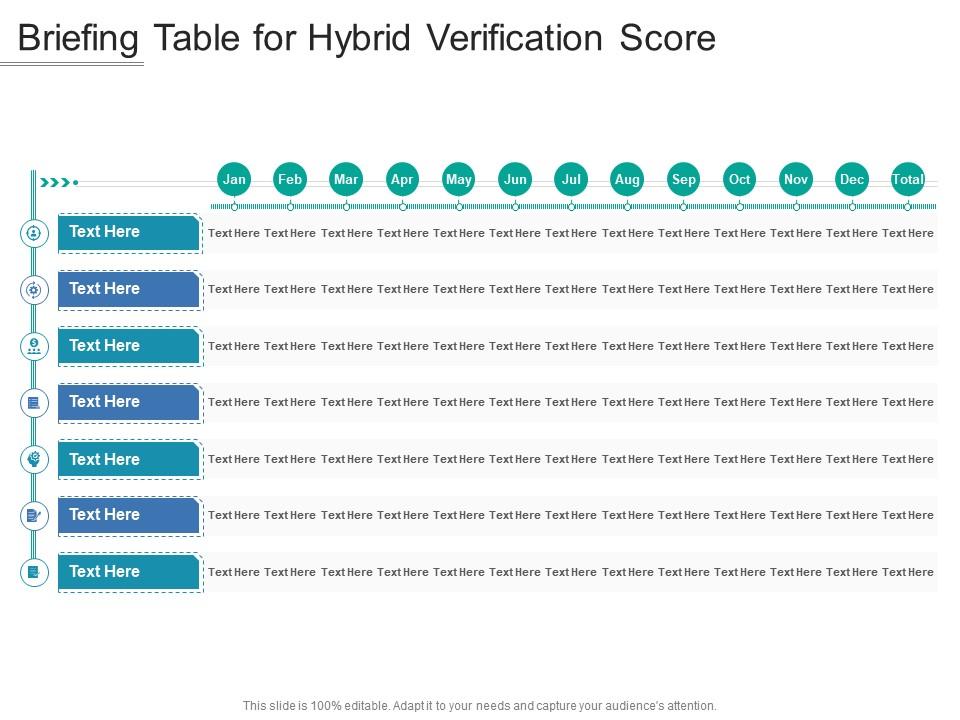 Briefing Table for Hybrid Verification Score

|  | Jan | Feb | Mar | Apr | May | Jun | Jul | Aug | Sep | Oct | Nov | Dec | Total |
|---|---|---|---|---|---|---|---|---|---|---|---|---|---|
| Text Here | Text Here | Text Here | Text Here | Text Here | Text Here | Text Here | Text Here | Text Here | Text Here | Text Here | Text Here | Text Here | Text Here |
| Text Here | Text Here | Text Here | Text Here | Text Here | Text Here | Text Here | Text Here | Text Here | Text Here | Text Here | Text Here | Text Here | Text Here |
| Text Here | Text Here | Text Here | Text Here | Text Here | Text Here | Text Here | Text Here | Text Here | Text Here | Text Here | Text Here | Text Here | Text Here |
| Text Here | Text Here | Text Here | Text Here | Text Here | Text Here | Text Here | Text Here | Text Here | Text Here | Text Here | Text Here | Text Here | Text Here |
| Text Here | Text Here | Text Here | Text Here | Text Here | Text Here | Text Here | Text Here | Text Here | Text Here | Text Here | Text Here | Text Here | Text Here |
| Text Here | Text Here | Text Here | Text Here | Text Here | Text Here | Text Here | Text Here | Text Here | Text Here | Text Here | Text Here | Text Here | Text Here |
| Text Here | Text Here | Text Here | Text Here | Text Here | Text Here | Text Here | Text Here | Text Here | Text Here | Text Here | Text Here | Text Here | Text Here |

This slide is 100% editable. Adapt it to your needs and capture your audience's attention.