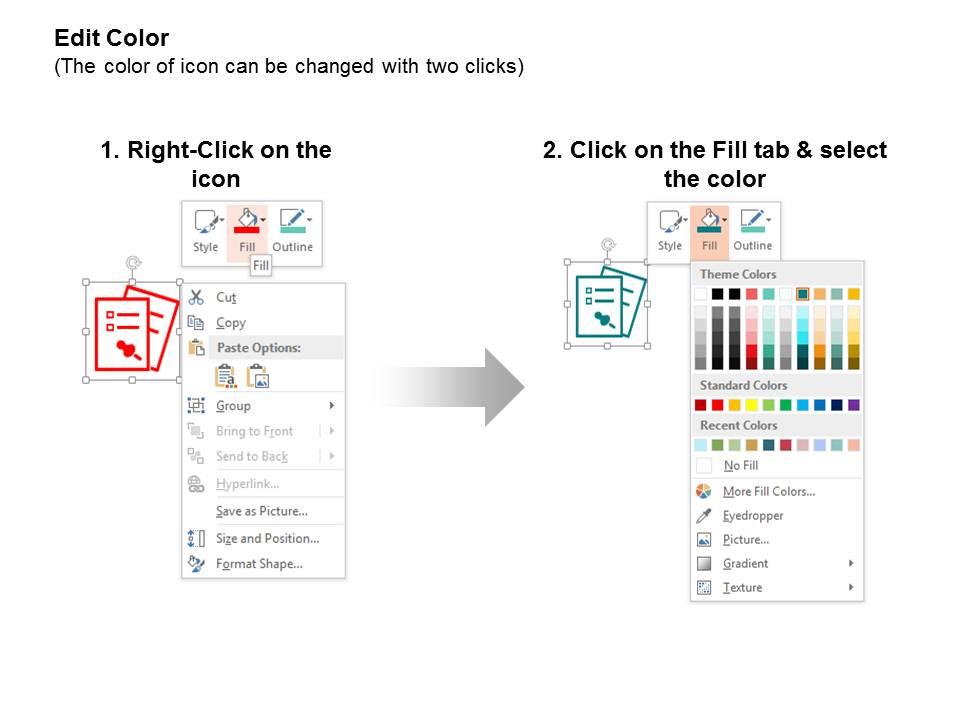 Edit Color
(The color of icon can be changed with two clicks)

1. Right-Click on the icon

Style Fill Outline
Fill

Cut
Copy
Paste Options:
Group
Bring to Front
Send to Back
Hyperlink...
Save as Picture...
Size and Position...
Format Shape...

2. Click on the Fill tab & select the color

Style Fill Outline

Theme Colors
Standard Colors
Recent Colors
No Fill
More Fill Colors...
Eyedropper
Picture...
Gradient
Texture