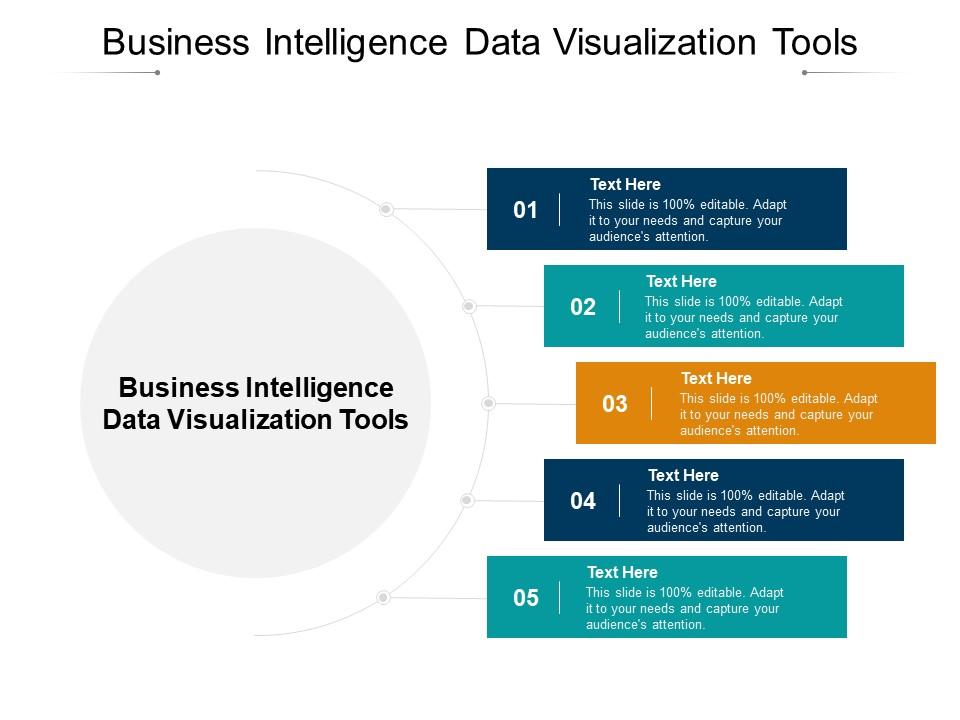 Business Intelligence Data Visualization Tools

Business Intelligence Data Visualization Tools

01
Text Here
This slide is 100% editable. Adapt it to your needs and capture your audience's attention.

02
Text Here
This slide is 100% editable. Adapt it to your needs and capture your audience's attention.

03
Text Here
This slide is 100% editable. Adapt it to your needs and capture your audience's attention.

04
Text Here
This slide is 100% editable. Adapt it to your needs and capture your audience's attention.

05
Text Here
This slide is 100% editable. Adapt it to your needs and capture your audience's attention.