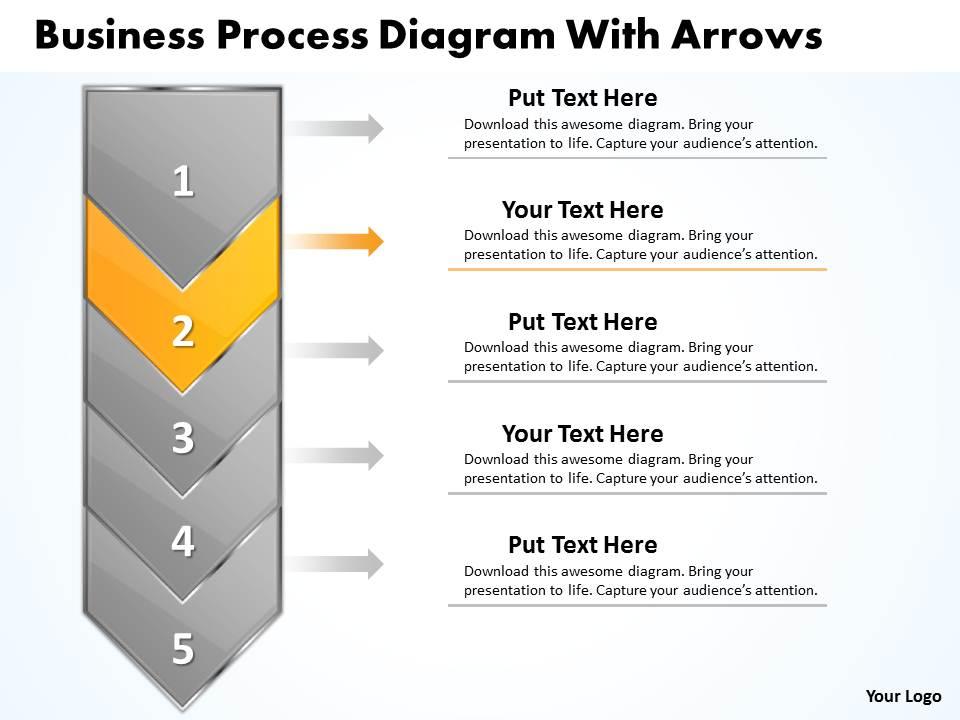 Business Process Diagram With Arrows

1

2

3

4

5

Put Text Here
Download this awesome diagram. Bring your presentation to life. Capture your audience's attention.

Your Text Here
Download this awesome diagram. Bring your presentation to life. Capture your audience's attention.

Put Text Here
Download this awesome diagram. Bring your presentation to life. Capture your audience's attention.

Your Text Here
Download this awesome diagram. Bring your presentation to life. Capture your audience's attention.

Put Text Here
Download this awesome diagram. Bring your presentation to life. Capture your audience's attention.

Your Logo