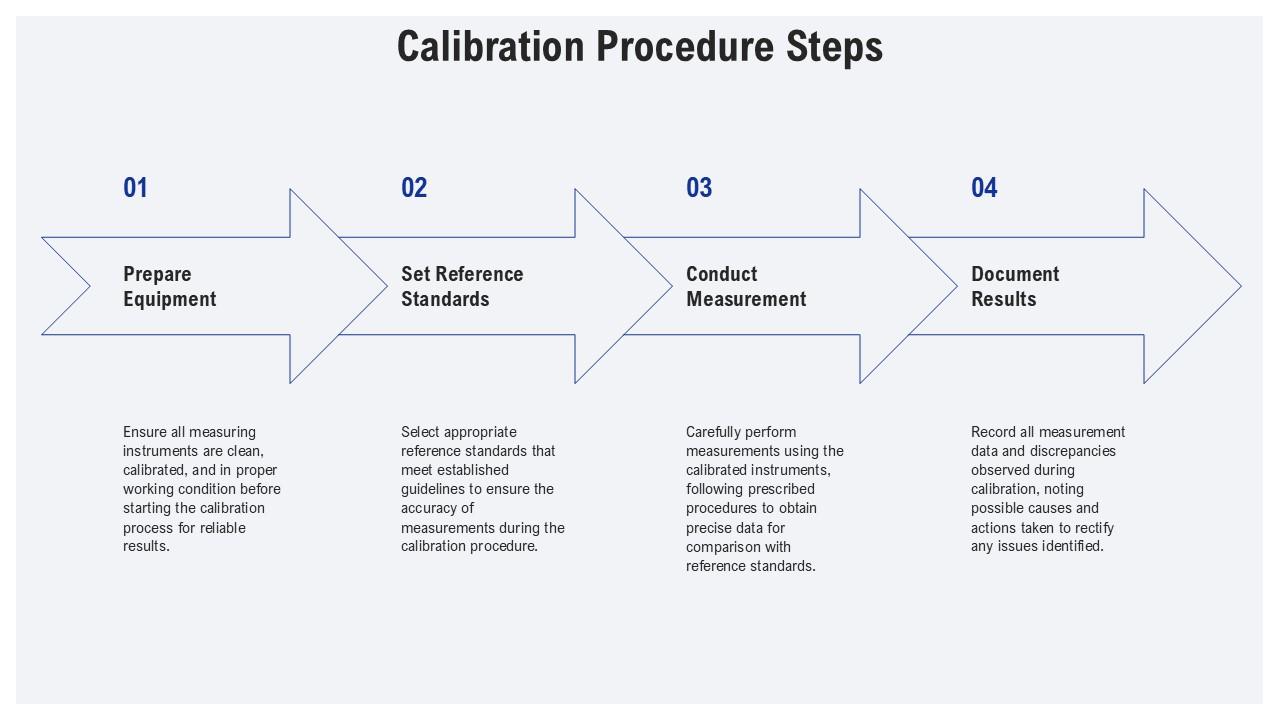 Calibration Procedure Steps

01

Prepare Equipment

Ensure all measuring instruments are clean, calibrated, and in proper working condition before starting the calibration process for reliable results.

02

Set Reference Standards

Select appropriate reference standards that meet established guidelines to ensure the accuracy of measurements during the calibration procedure.

03

Conduct Measurement

Carefully perform measurements using the calibrated instruments, following prescribed procedures to obtain precise data for comparison with reference standards.

04

Document Results

Record all measurement data and discrepancies observed during calibration, noting possible causes and actions taken to rectify any issues identified.