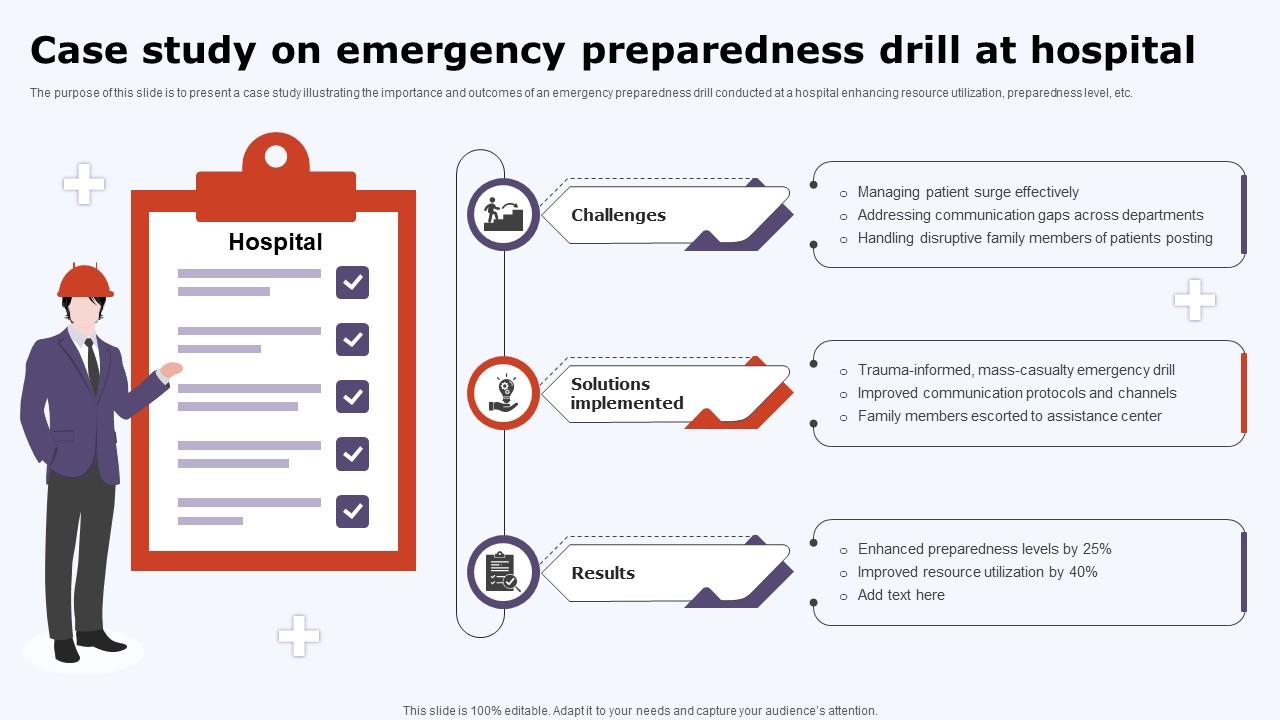 Case study on emergency preparedness drill at hospital

The purpose of this slide is to present a case study illustrating the importance and outcomes of an emergency preparedness drill conducted at a hospital enhancing resource utilization, preparedness level, etc.

Hospital

Challenges

- Managing patient surge effectively
- Addressing communication gaps across departments
- Handling disruptive family members of patients posting

Solutions implemented

- Trauma-informed, mass-casualty emergency drill
- Improved communication protocols and channels
- Family members escorted to assistance center

Results

- Enhanced preparedness levels by 25%
- Improved resource utilization by 40%
- Add text here

This slide is 100% editable. Adapt it to your needs and capture your audience's attention.