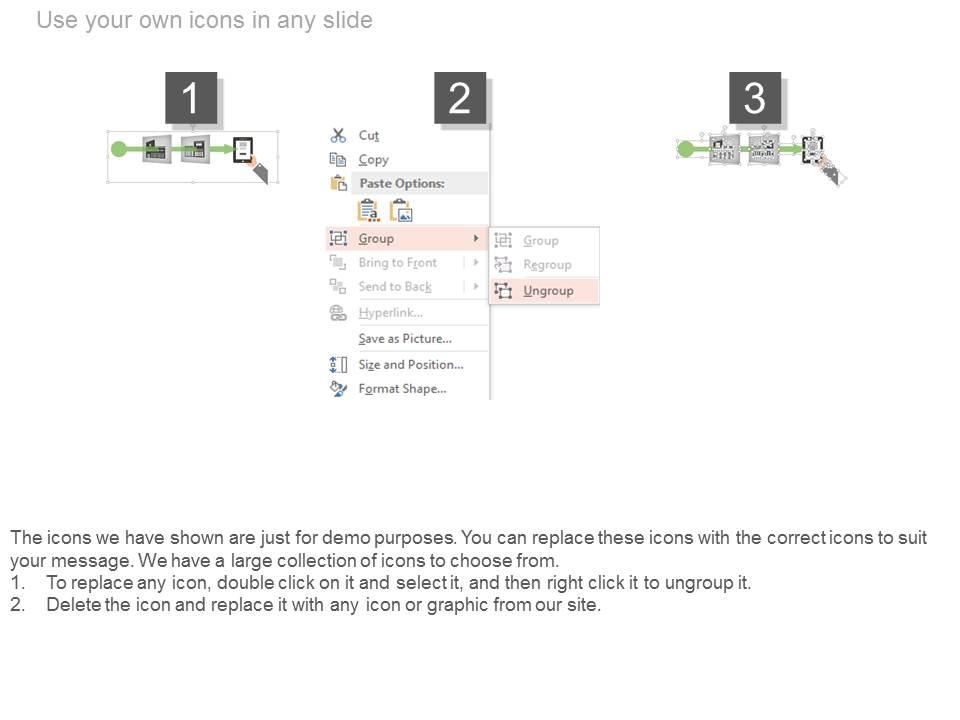 Use your own icons in any slide

1

2

Cut
Copy
Paste Options:
Group
Bring to Front
Send to Back
Hyperlink...
Save as Picture...
Size and Position...
Format Shape...

Group
Regroup
Ungroup

3

The icons we have shown are just for demo purposes. You can replace these icons with the correct icons to suit your message. We have a large collection of icons to choose from.
1. To replace any icon, double click on it and select it, and then right click it to ungroup it.
2. Delete the icon and replace it with any icon or graphic from our site.