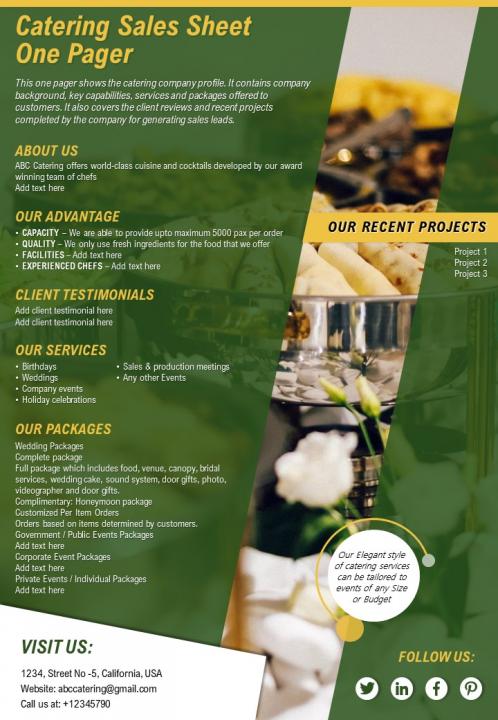 Catering Sales Sheet One Pager

This one pager shows the catering company profile. It contains company background, key capabilities, services and packages offered to customers. It also covers the client reviews and recent projects completed by the company for generating sales leads.

ABOUT US

ABC Catering offers world-class cuisine and cocktails developed by our award winning team of chefs
Add text here

OUR ADVANTAGE

• CAPACITY – We are able to provide upto maximum 5000 pax per order
• QUALITY – We only use fresh ingredients for the food that we offer
• FACILITIES – Add text here
• EXPERIENCED CHEFS – Add text here

CLIENT TESTIMONIALS

Add client testimonial here
Add client testimonial here

OUR SERVICES

• Birthdays
• Weddings
• Company events
• Holiday celebrations

• Sales & production meetings
• Any other Events

OUR PACKAGES

Wedding Packages
Complete package
Full package which includes food, venue, canopy, bridal services, wedding cake, sound system, door gifts, photo, videographer and door gifts.
Complimentary: Honeymoon package
Customized Per Item Orders
Orders based on items determined by customers.
Government / Public Events Packages
Add text here
Corporate Event Packages
Add text here
Private Events / Individual Packages
Add text here

OUR RECENT PROJECTS

Project 1
Project 2
Project 3

Our Elegant style of catering services can be tailored to events of any Size or Budget

VISIT US:

1234, Street No -5, California, USA
Website: abccatering@gmail.com
Call us at: +12345790

FOLLOW US: