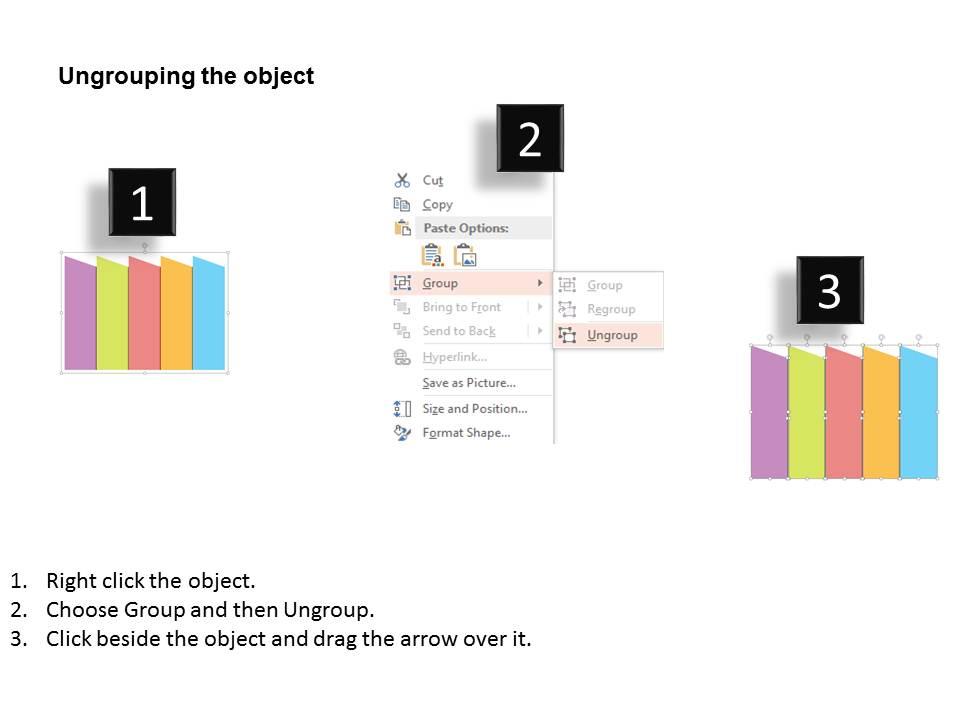 Ungrouping the object

1

2

Cut
Copy
Paste Options:
Group
Bring to Front
Send to Back
Hyperlink...
Save as Picture...
Size and Position...
Format Shape...

Group
Regroup
Ungroup

3

1. Right click the object.
2. Choose Group and then Ungroup.
3. Click beside the object and drag the arrow over it.