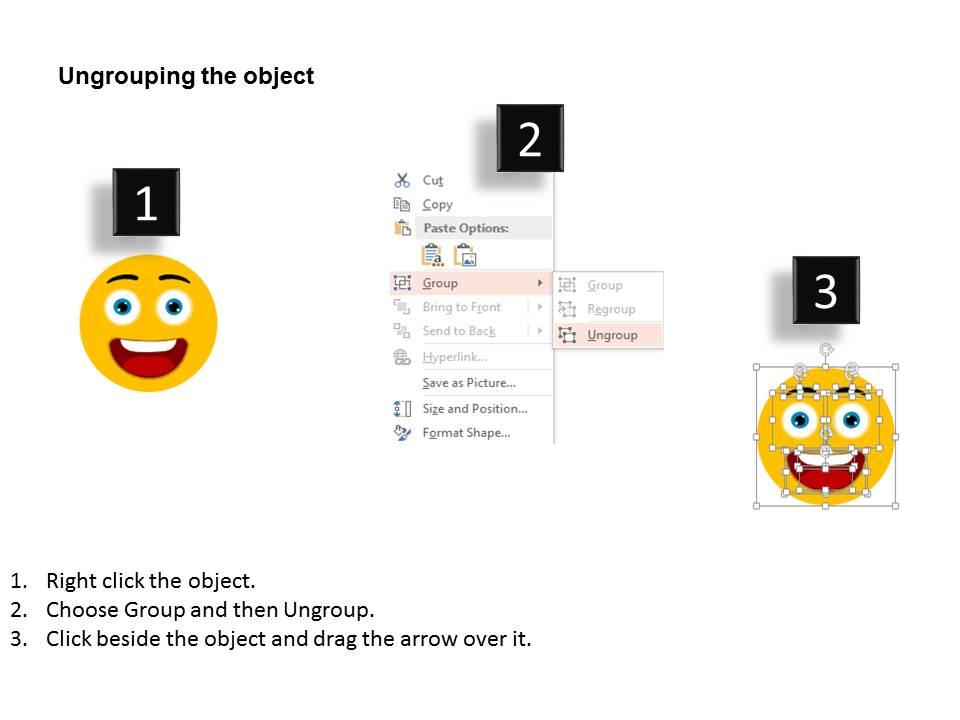 Ungrouping the object

1

2

Cut
Copy
Paste Options:
Group
Bring to Front
Send to Back
Hyperlink...
Save as Picture...
Size and Position...
Format Shape...

Group
Regroup
Ungroup

3

1. Right click the object.
2. Choose Group and then Ungroup.
3. Click beside the object and drag the arrow over it.