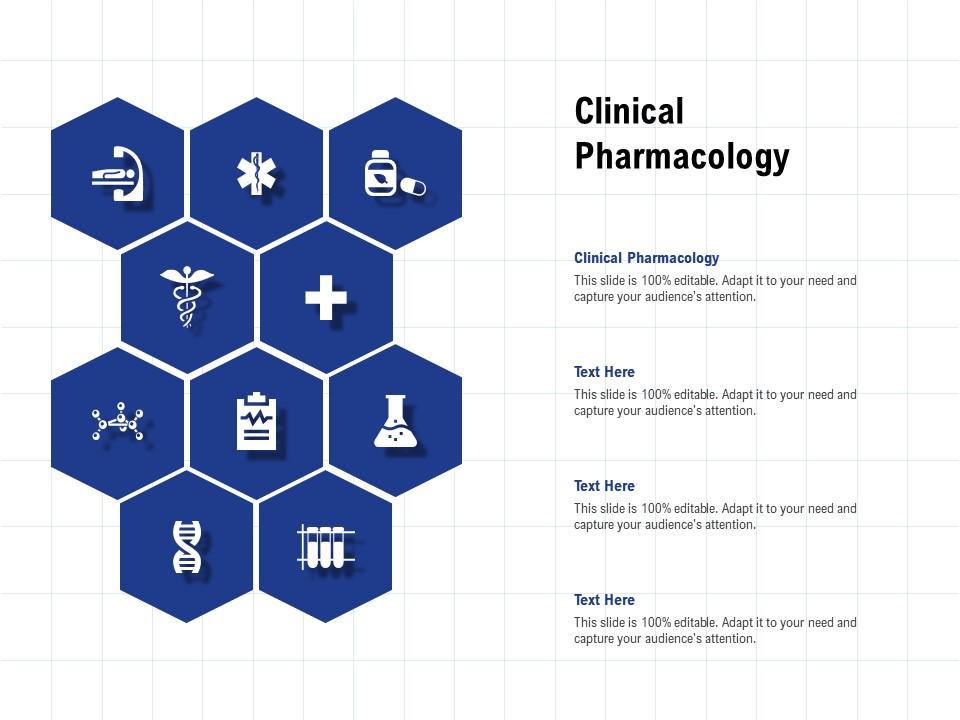 Clinical Pharmacology

Clinical Pharmacology

This slide is 100% editable. Adapt it to your need and capture your audience's attention.

Text Here

This slide is 100% editable. Adapt it to your need and capture your audience's attention.

Text Here

This slide is 100% editable. Adapt it to your need and capture your audience's attention.

Text Here

This slide is 100% editable. Adapt it to your need and capture your audience's attention.