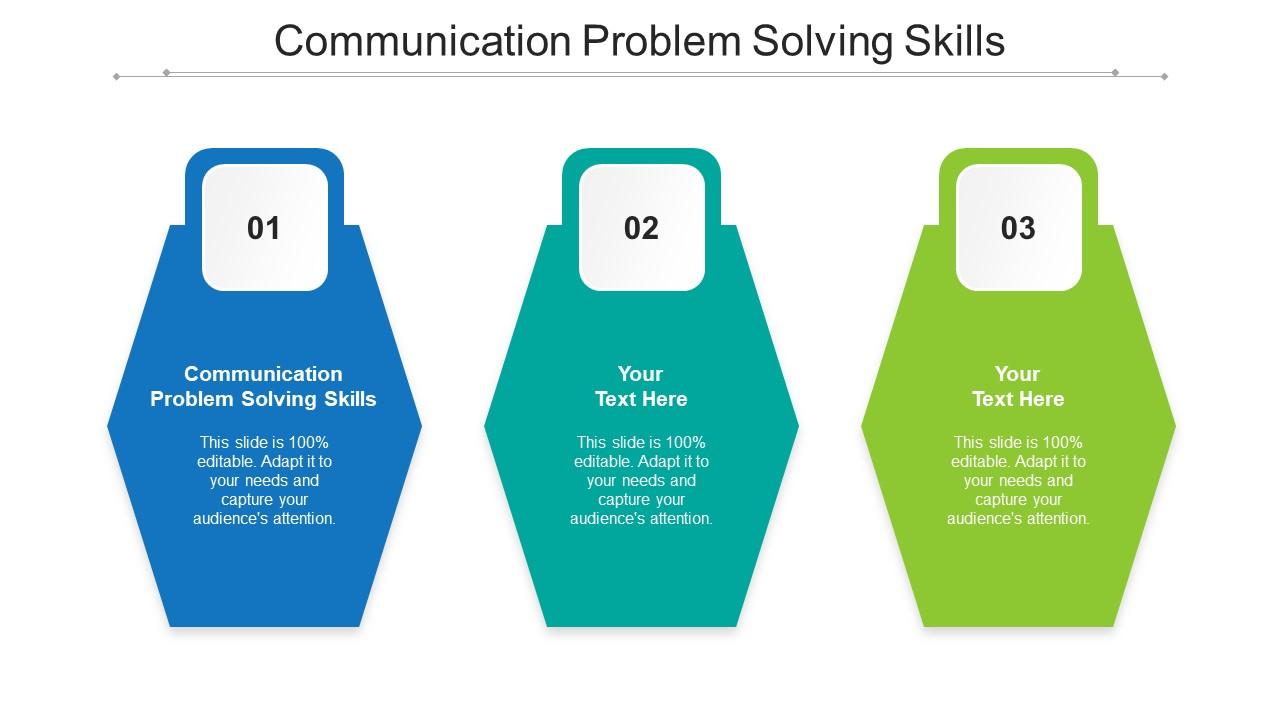 Communication Problem Solving Skills

01

Communication Problem Solving Skills

This slide is 100% editable. Adapt it to your needs and capture your audience's attention.

02

Your Text Here

This slide is 100% editable. Adapt it to your needs and capture your audience's attention.

03

Your Text Here

This slide is 100% editable. Adapt it to your needs and capture your audience's attention.