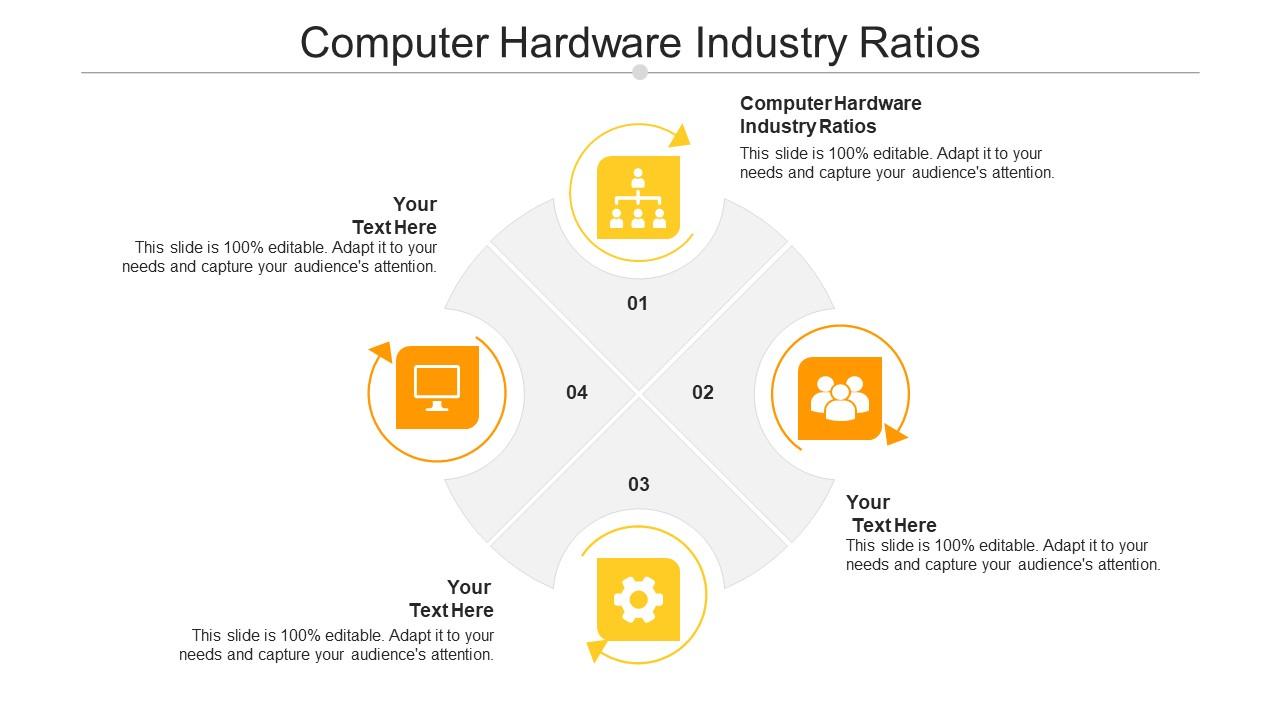 Computer Hardware Industry Ratios

Computer Hardware Industry Ratios
This slide is 100% editable. Adapt it to your needs and capture your audience's attention.

Your Text Here
This slide is 100% editable. Adapt it to your needs and capture your audience's attention.

01

04

02

03

Your Text Here
This slide is 100% editable. Adapt it to your needs and capture your audience's attention.

Your Text Here
This slide is 100% editable. Adapt it to your needs and capture your audience's attention.