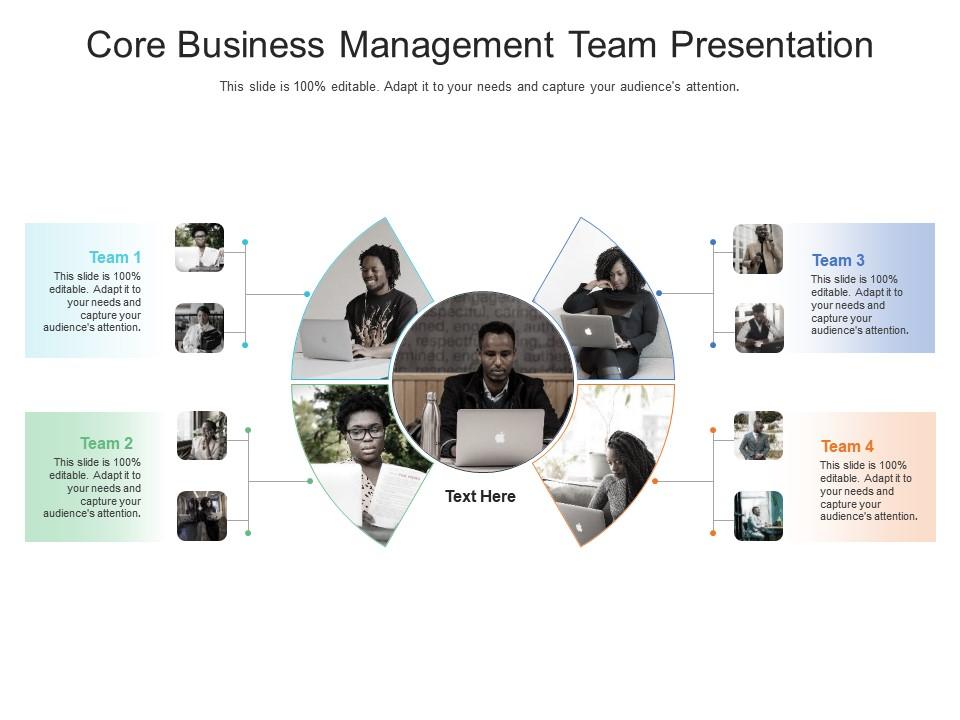 Core Business Management Team Presentation

This slide is 100% editable. Adapt it to your needs and capture your audience's attention.

Team 1

This slide is 100% editable. Adapt it to your needs and capture your audience's attention.

Team 2

This slide is 100% editable. Adapt it to your needs and capture your audience's attention.

Text Here

Team 3

This slide is 100% editable. Adapt it to your needs and capture your audience's attention.

Team 4

This slide is 100% editable. Adapt it to your needs and capture your audience's attention.