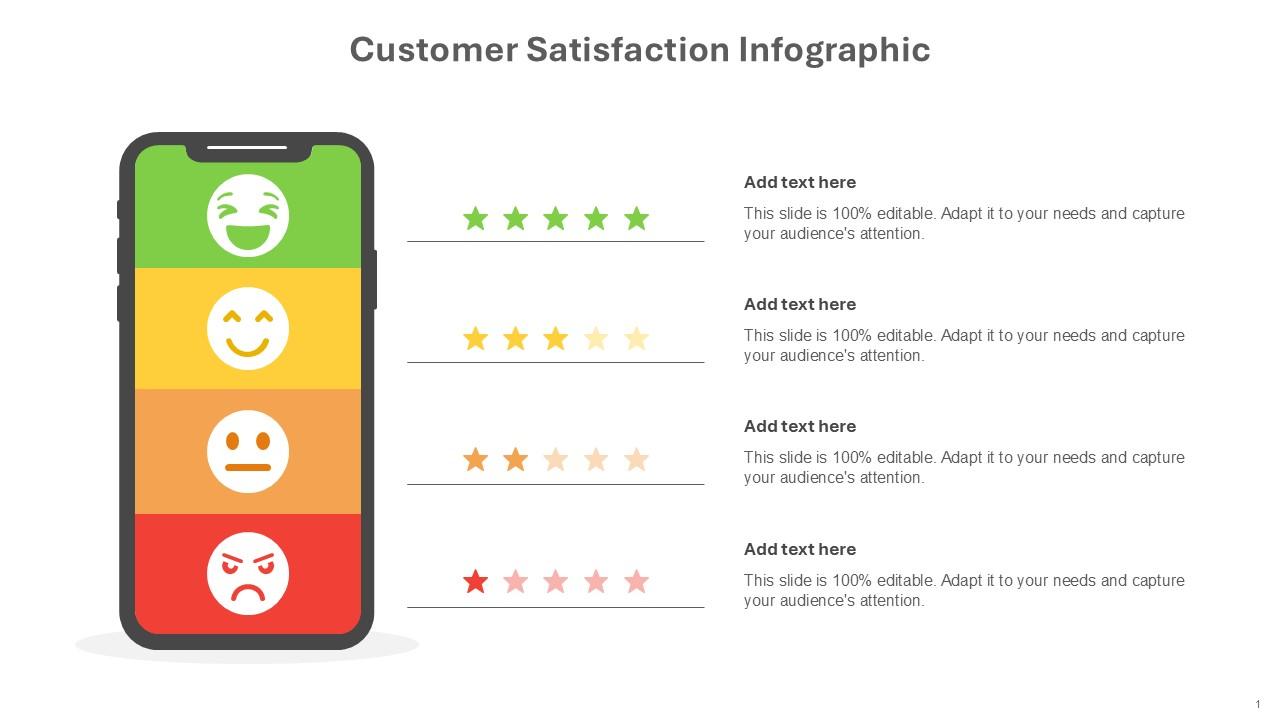 Customer Satisfaction Infographic

Add text here

This slide is 100% editable. Adapt it to your needs and capture your audience's attention.

Add text here

This slide is 100% editable. Adapt it to your needs and capture your audience's attention.

Add text here

This slide is 100% editable. Adapt it to your needs and capture your audience's attention.

Add text here

This slide is 100% editable. Adapt it to your needs and capture your audience's attention.

1