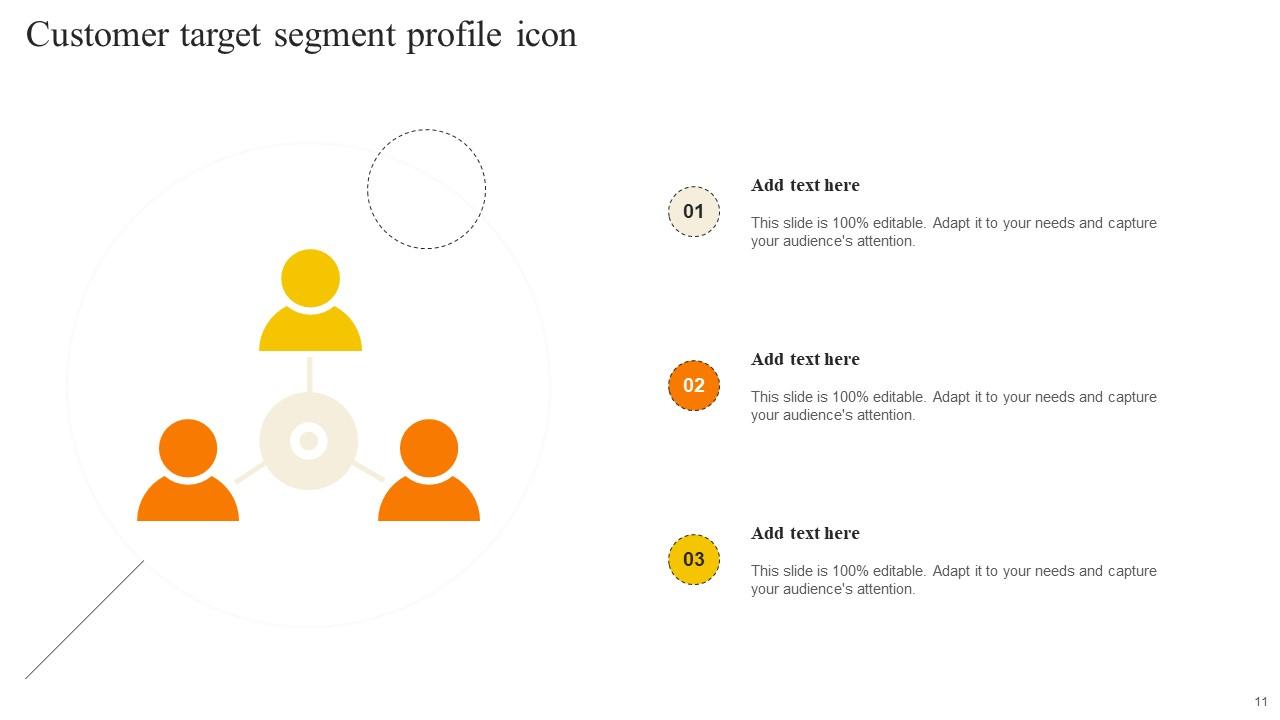 Customer target segment profile icon

01

Add text here

This slide is 100% editable. Adapt it to your needs and capture your audience's attention.

02

Add text here

This slide is 100% editable. Adapt it to your needs and capture your audience's attention.

03

Add text here

This slide is 100% editable. Adapt it to your needs and capture your audience's attention.

11