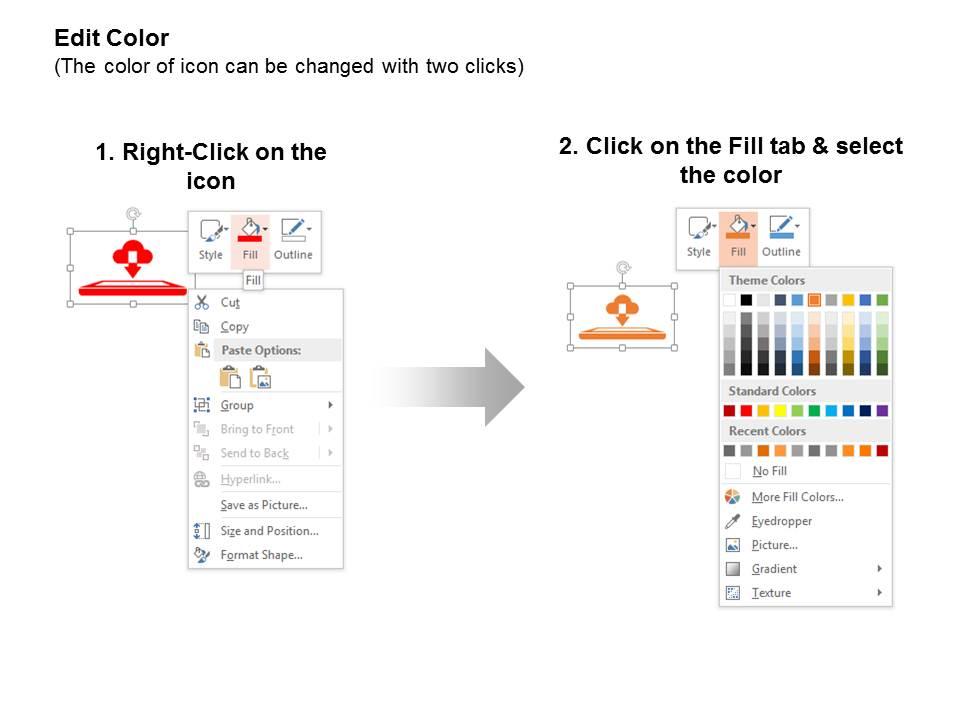 Edit Color
(The color of icon can be changed with two clicks)

1. Right-Click on the icon

Style Fill Outline
Fill
Cut
Copy
Paste Options:
Group
Bring to Front
Send to Back
Hyperlink...
Save as Picture...
Size and Position...
Format Shape...

2. Click on the Fill tab & select the color

Style Fill Outline
Theme Colors
Standard Colors
Recent Colors
No Fill
More Fill Colors...
Eyedropper
Picture...
Gradient
Texture