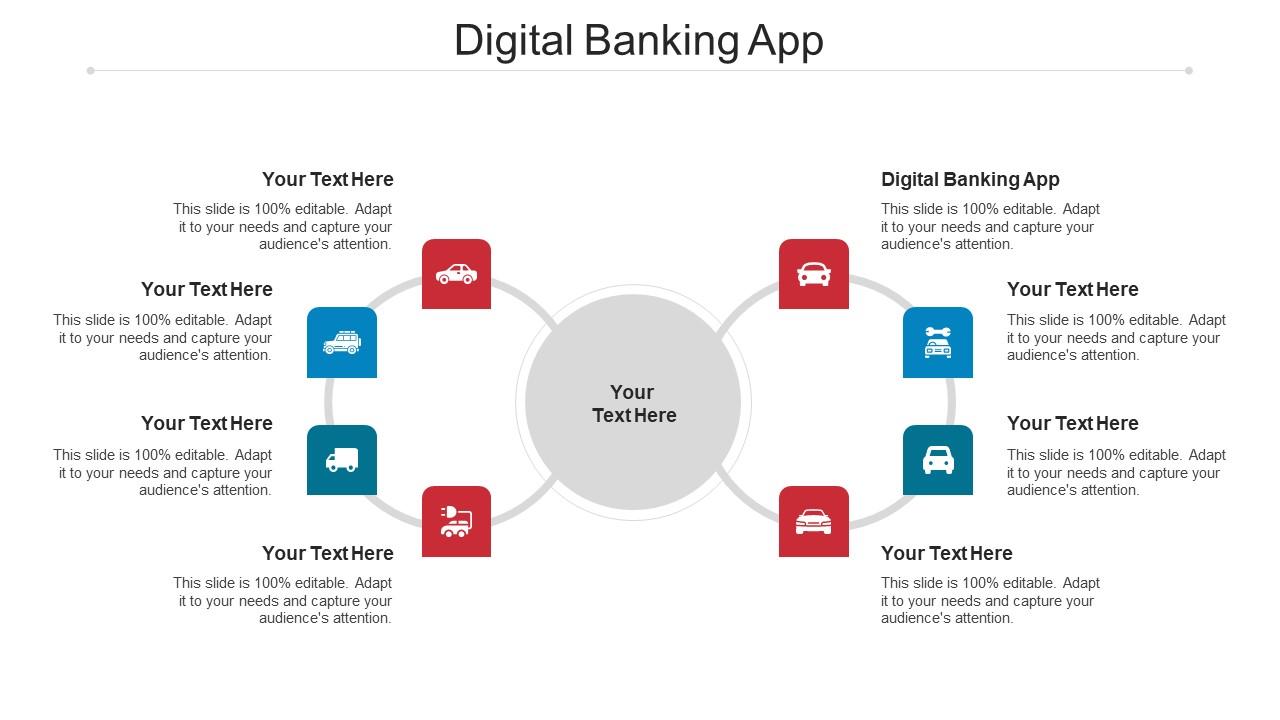 Digital Banking App

Your Text Here
This slide is 100% editable. Adapt it to your needs and capture your audience's attention.

Your Text Here
This slide is 100% editable. Adapt it to your needs and capture your audience's attention.

Your Text Here
This slide is 100% editable. Adapt it to your needs and capture your audience's attention.

Your Text Here
This slide is 100% editable. Adapt it to your needs and capture your audience's attention.

Your Text Here

Digital Banking App
This slide is 100% editable. Adapt it to your needs and capture your audience's attention.

Your Text Here
This slide is 100% editable. Adapt it to your needs and capture your audience's attention.

Your Text Here
This slide is 100% editable. Adapt it to your needs and capture your audience's attention.

Your Text Here
This slide is 100% editable. Adapt it to your needs and capture your audience's attention.