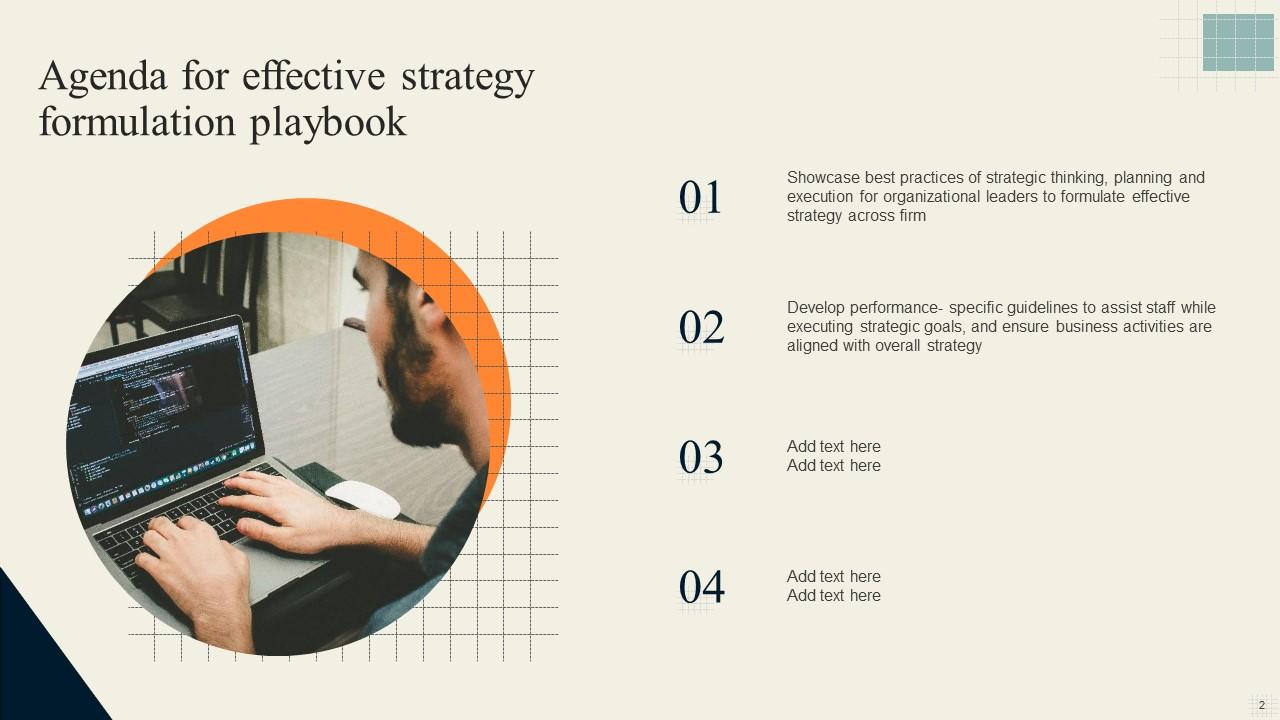 Agenda for effective strategy formulation playbook

01
Showcase best practices of strategic thinking, planning and execution for organizational leaders to formulate effective strategy across firm

02
Develop performance- specific guidelines to assist staff while executing strategic goals, and ensure business activities are aligned with overall strategy

03
Add text here
Add text here

04
Add text here
Add text here

2