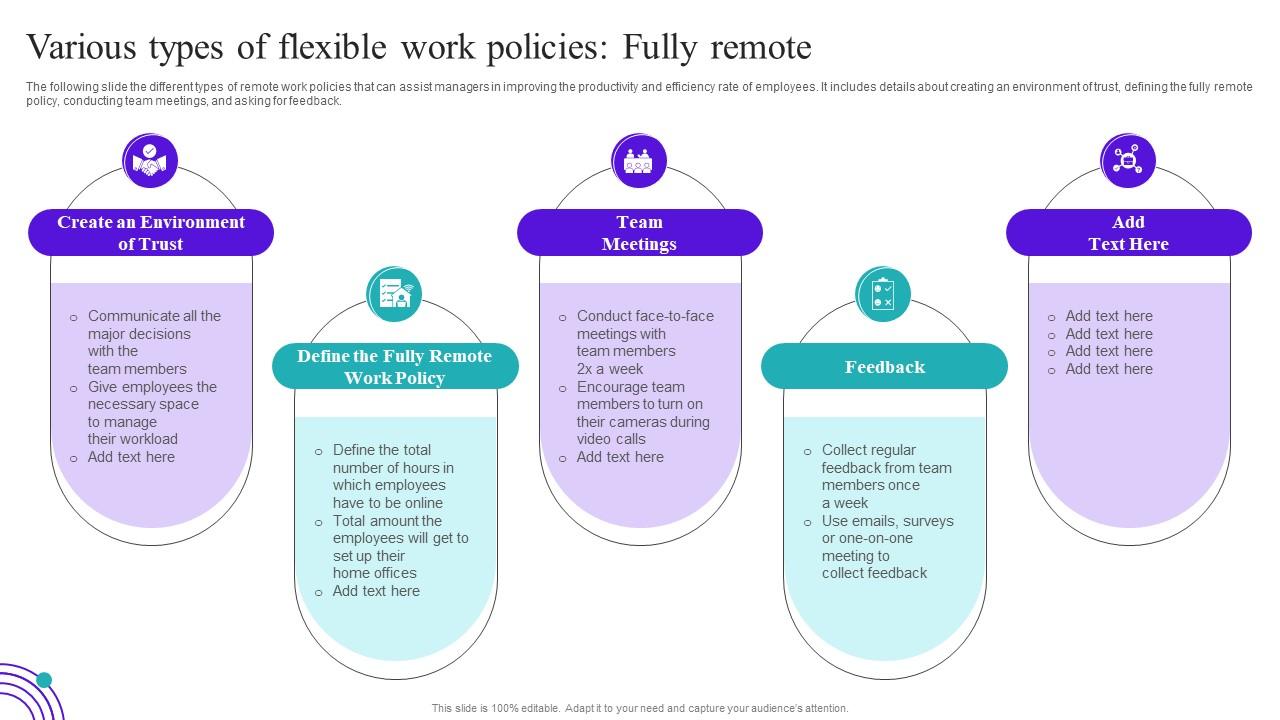 Various types of flexible work policies: Fully remote

The following slide the different types of remote work policies that can assist managers in improving the productivity and efficiency rate of employees. It includes details about creating an environment of trust, defining the fully remote policy, conducting team meetings, and asking for feedback.

Create an Environment of Trust

o Communicate all the major decisions with the team members
o Give employees the necessary space to manage their workload
o Add text here

Define the Fully Remote Work Policy

o Define the total number of hours in which employees have to be online
o Total amount the employees will get to set up their home offices
o Add text here

Team Meetings

o Conduct face-to-face meetings with team members 2x a week
o Encourage team members to turn on their cameras during video calls
o Add text here

Feedback

o Collect regular feedback from team members once a week
o Use emails, surveys or one-on-one meeting to collect feedback

Add Text Here

o Add text here
o Add text here
o Add text here
o Add text here

This slide is 100% editable. Adapt it to your need and capture your audience's attention.