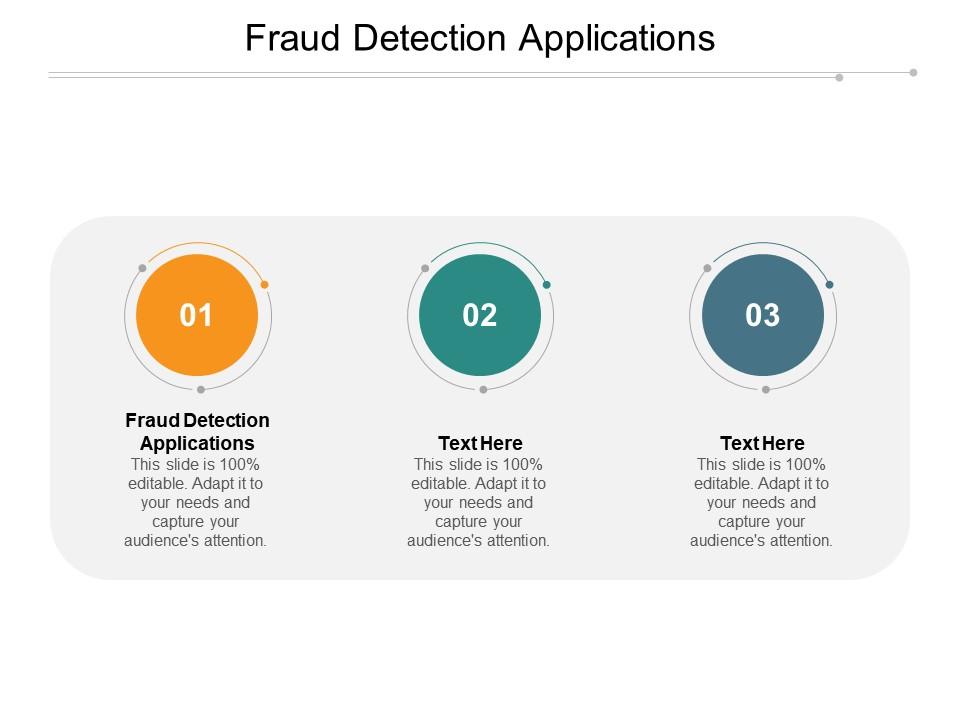 Fraud Detection Applications

01

Fraud Detection Applications
This slide is 100% editable. Adapt it to your needs and capture your audience's attention.

02

Text Here
This slide is 100% editable. Adapt it to your needs and capture your audience's attention.

03

Text Here
This slide is 100% editable. Adapt it to your needs and capture your audience's attention.