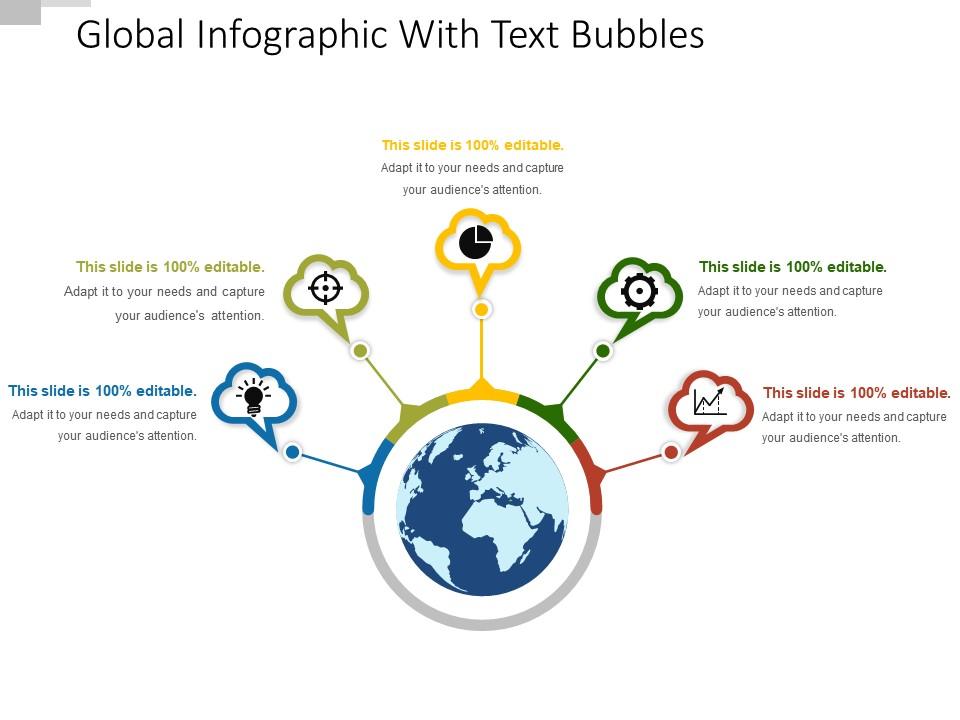 Global Infographic With Text Bubbles

This slide is 100% editable.
Adapt it to your needs and capture your audience's attention.

This slide is 100% editable.
Adapt it to your needs and capture your audience's attention.

This slide is 100% editable.
Adapt it to your needs and capture your audience's attention.

This slide is 100% editable.
Adapt it to your needs and capture your audience's attention.

This slide is 100% editable.
Adapt it to your needs and capture your audience's attention.