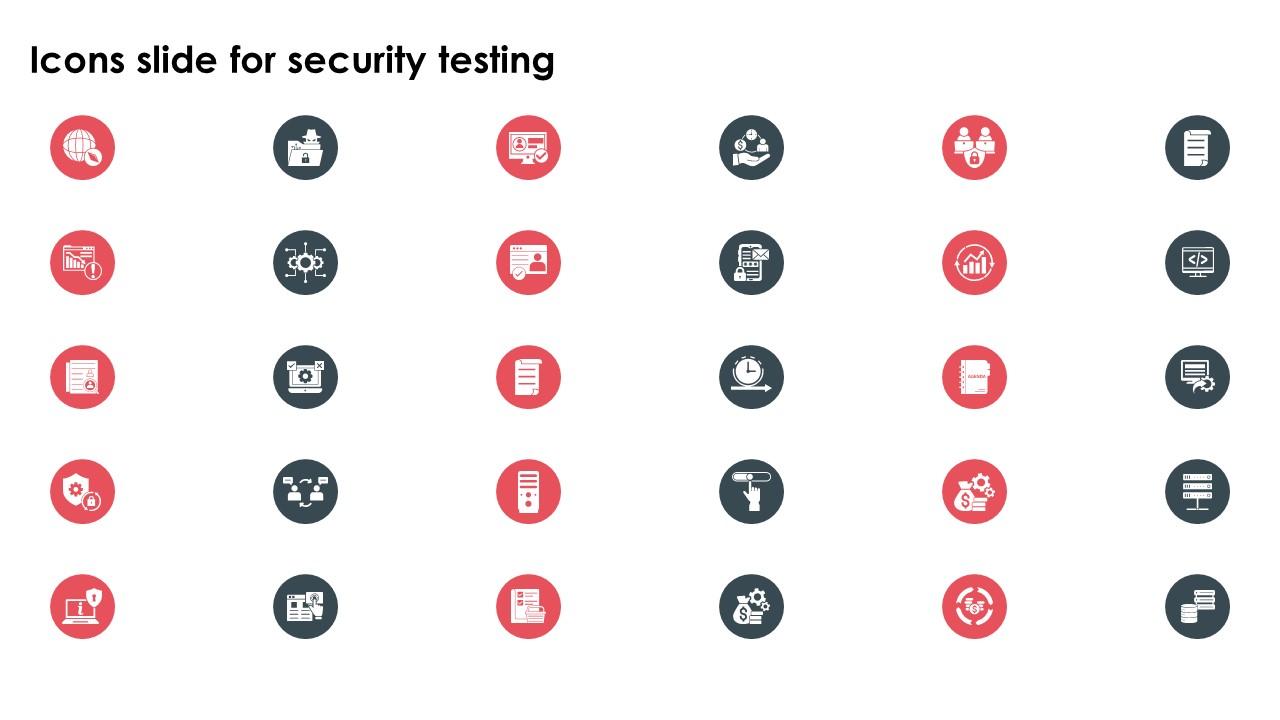 Icons slide for security testing

AGENDA