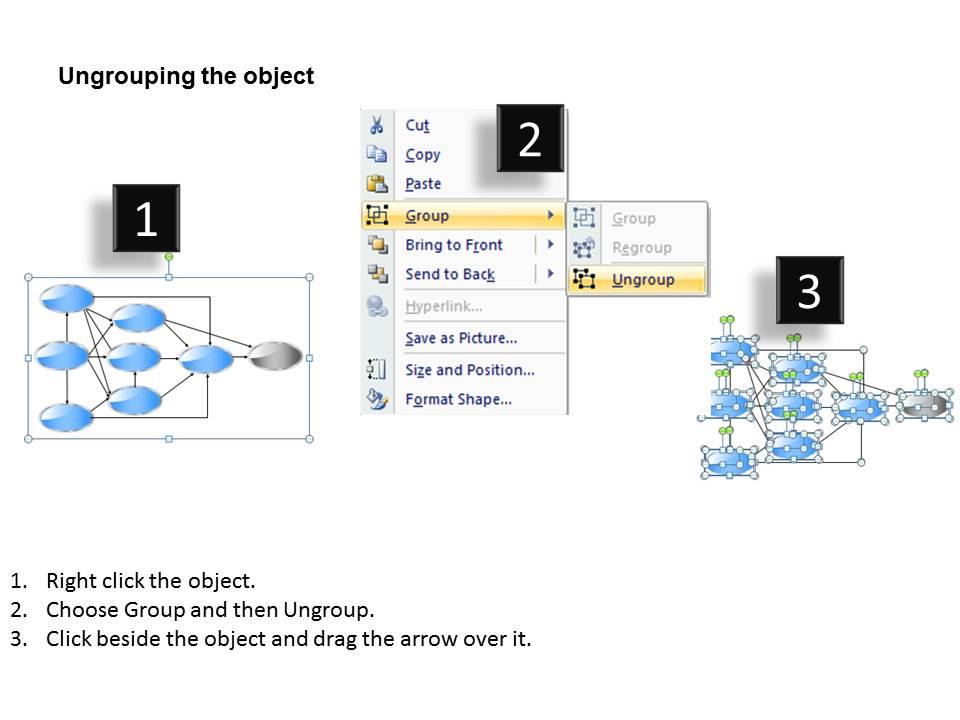 Ungrouping the object

1

2

Cut
Copy
Paste
Group
Bring to Front
Send to Back
Hyperlink...
Save as Picture...
Size and Position...
Format Shape...

Group
Regroup
Ungroup

3

1. Right click the object.
2. Choose Group and then Ungroup.
3. Click beside the object and drag the arrow over it.