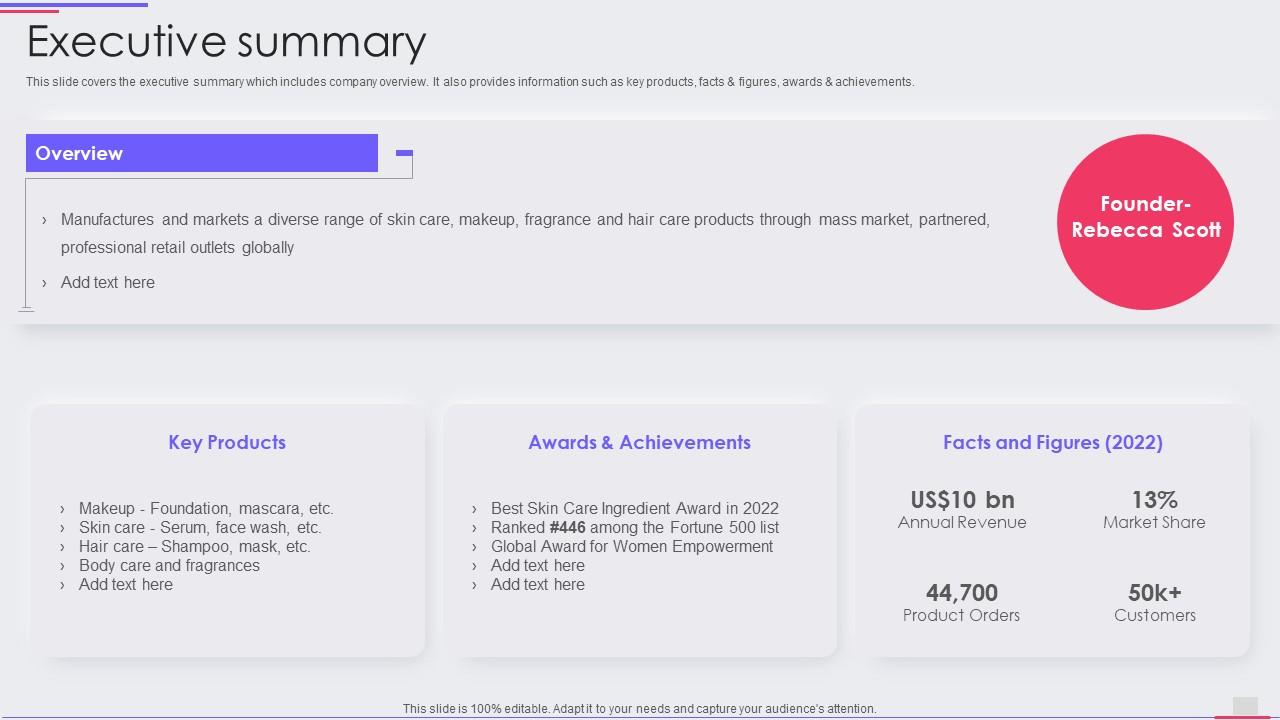 Executive summary

This slide covers the executive summary which includes company overview. It also provides information such as key products, facts & figures, awards & achievements.

Overview

› Manufactures and markets a diverse range of skin care, makeup, fragrance and hair care products through mass market, partnered, professional retail outlets globally

› Add text here

Founder-
Rebecca Scott

Key Products

› Makeup - Foundation, mascara, etc.
› Skin care - Serum, face wash, etc.
› Hair care – Shampoo, mask, etc.
› Body care and fragrances
› Add text here

Awards & Achievements

› Best Skin Care Ingredient Award in 2022
› Ranked #446 among the Fortune 500 list
› Global Award for Women Empowerment
› Add text here
› Add text here

Facts and Figures (2022)

US$10 bn
Annual Revenue

13%
Market Share

44,700
Product Orders

50k+
Customers

This slide is 100% editable. Adapt it to your needs and capture your audience's attention.