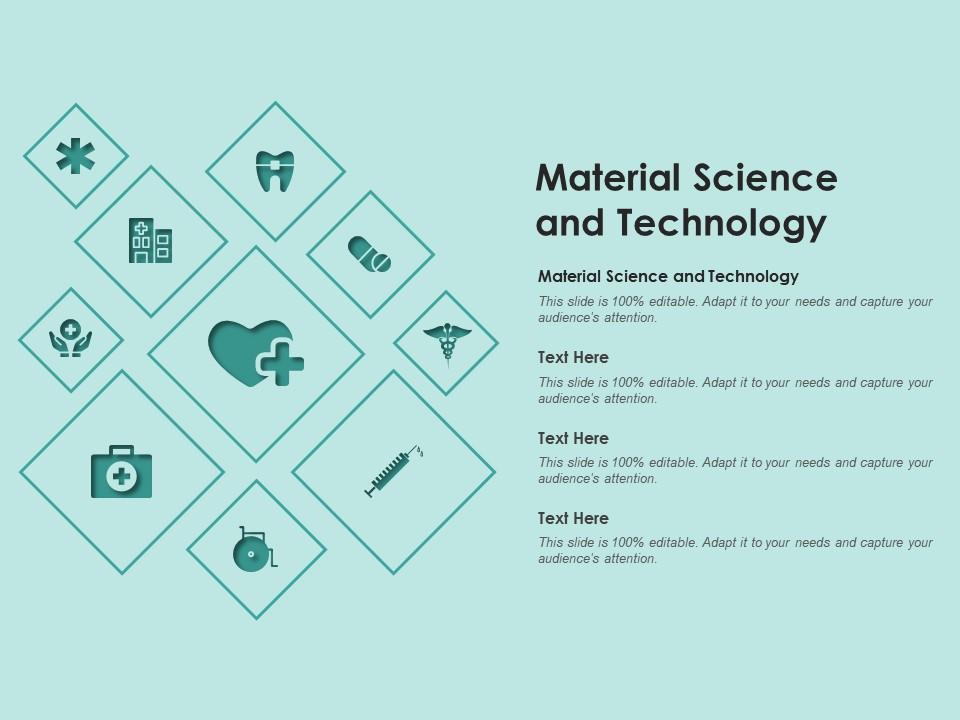 Material Science and Technology

Material Science and Technology

This slide is 100% editable. Adapt it to your needs and capture your audience's attention.

Text Here

This slide is 100% editable. Adapt it to your needs and capture your audience's attention.

Text Here

This slide is 100% editable. Adapt it to your needs and capture your audience's attention.

Text Here

This slide is 100% editable. Adapt it to your needs and capture your audience's attention.