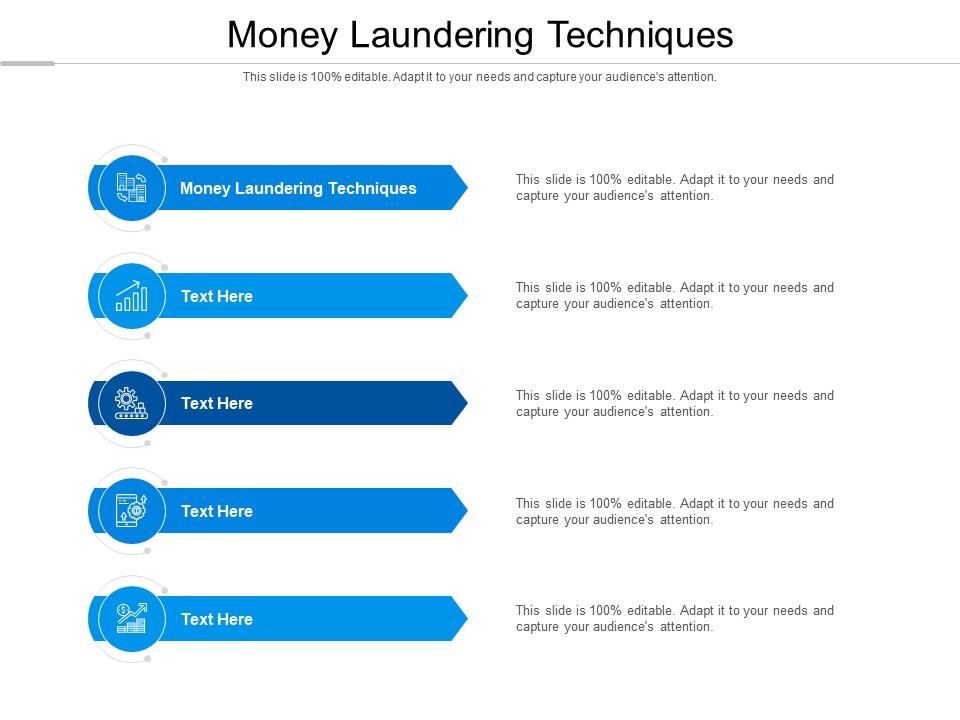 Money Laundering Techniques

This slide is 100% editable. Adapt it to your needs and capture your audience's attention.

Money Laundering Techniques

This slide is 100% editable. Adapt it to your needs and capture your audience's attention.

Text Here

This slide is 100% editable. Adapt it to your needs and capture your audience's attention.

Text Here

This slide is 100% editable. Adapt it to your needs and capture your audience's attention.

Text Here

This slide is 100% editable. Adapt it to your needs and capture your audience's attention.

Text Here

This slide is 100% editable. Adapt it to your needs and capture your audience's attention.