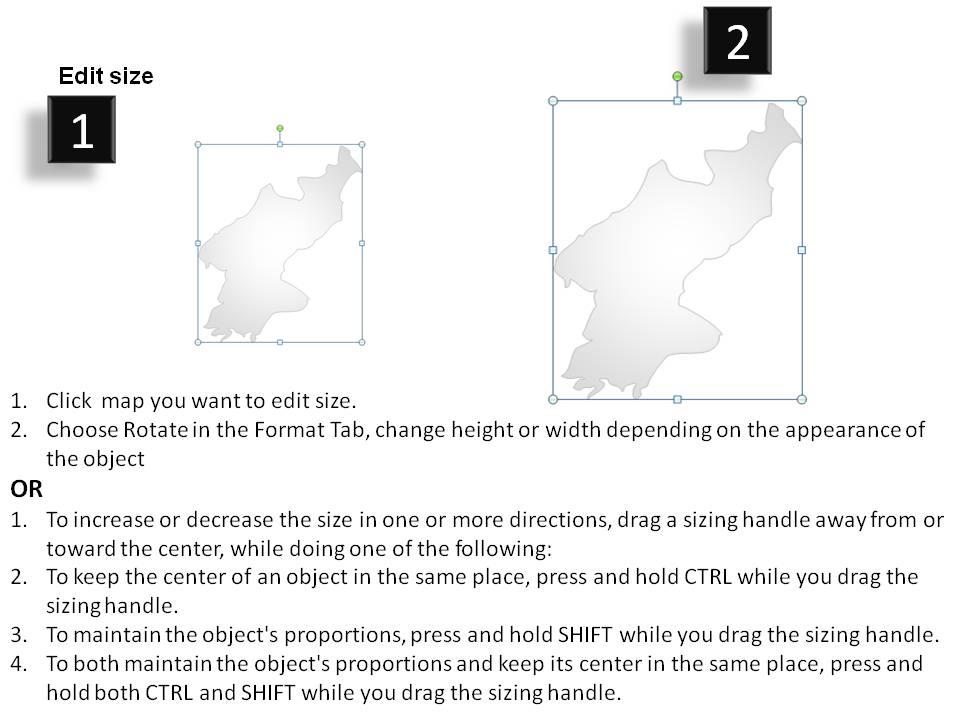 Edit size

1

2

1. Click map you want to edit size.
2. Choose Rotate in the Format Tab, change height or width depending on the appearance of the object

OR

1. To increase or decrease the size in one or more directions, drag a sizing handle away from or toward the center, while doing one of the following:
2. To keep the center of an object in the same place, press and hold CTRL while you drag the sizing handle.
3. To maintain the object's proportions, press and hold SHIFT while you drag the sizing handle.
4. To both maintain the object's proportions and keep its center in the same place, press and hold both CTRL and SHIFT while you drag the sizing handle.