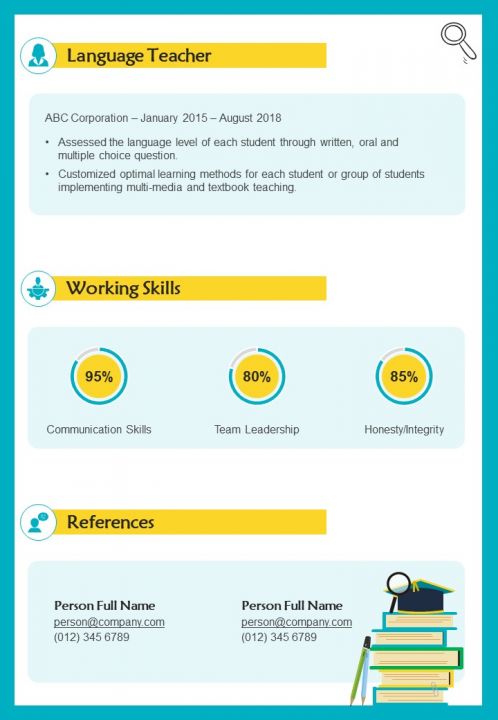 Language Teacher

ABC Corporation – January 2015 – August 2018

• Assessed the language level of each student through written, oral and multiple choice question.
• Customized optimal learning methods for each student or group of students implementing multi-media and textbook teaching.

Working Skills

95%
Communication Skills

80%
Team Leadership

85%
Honesty/Integrity

References

Person Full Name
person@company.com
(012) 345 6789

Person Full Name
person@company.com
(012) 345 6789