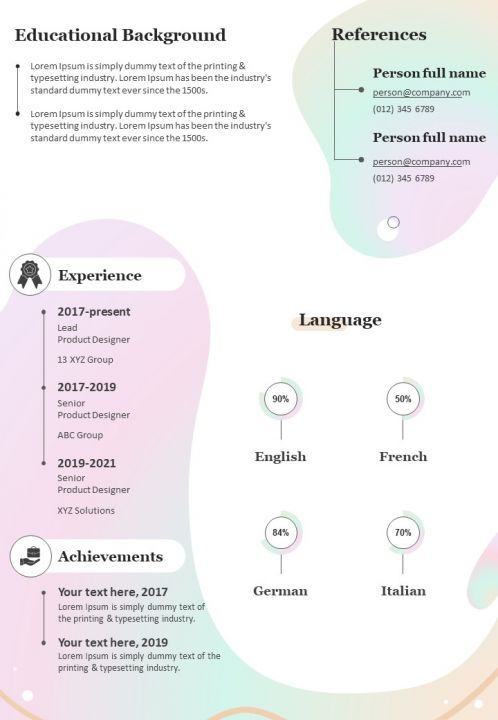 Educational Background

Lorem Ipsum is simply dummy text of the printing & typesetting industry. Lorem Ipsum has been the industry's standard dummy text ever since the 1500s.

Lorem Ipsum is simply dummy text of the printing & typesetting industry. Lorem Ipsum has been the industry's standard dummy text ever since the 1500s.

References

Person full name
person@company.com
(012) 345 6789

Person full name
person@company.com
(012) 345 6789

Experience

2017-present
Lead
Product Designer
13 XYZ Group

2017-2019
Senior
Product Designer
ABC Group

2019-2021
Senior
Product Designer
XYZ Solutions

Achievements

Your text here, 2017
Lorem Ipsum is simply dummy text of the printing & typesetting industry.

Your text here, 2019
Lorem Ipsum is simply dummy text of the printing & typesetting industry.

Language

90%
English

50%
French

84%
German

70%
Italian