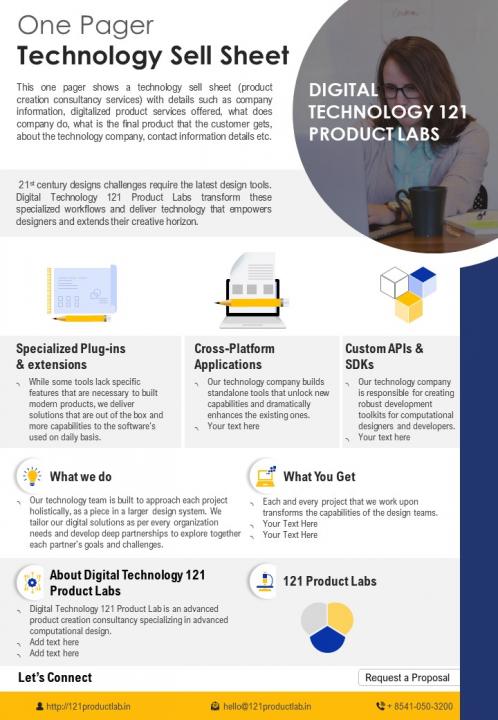 One Pager
Technology Sell Sheet

This one pager shows a technology sell sheet (product creation consultancy services) with details such as company information, digitalized product services offered, what does company do, what is the final product that the customer gets, about the technology company, contact information details etc.

DIGITAL TECHNOLOGY 121 PRODUCT LABS

21$^{st}$ century designs challenges require the latest design tools. Digital Technology 121 Product Labs transform these specialized workflows and deliver technology that empowers designers and extends their creative horizon.

Specialized Plug-ins & extensions

While some tools lack specific features that are necessary to built modern products, we deliver solutions that are out of the box and more capabilities to the software's used on daily basis.

Cross-Platform Applications

Our technology company builds standalone tools that unlock new capabilities and dramatically enhances the existing ones.
Your text here

Custom APIs & SDKs

Our technology company is responsible for creating robust development toolkits for computational designers and developers.
Your text here

What we do

Our technology team is built to approach each project holistically, as a piece in a larger design system. We tailor our digital solutions as per every organization needs and develop deep partnerships to explore together each partner's goals and challenges.

What You Get

Each and every project that we work upon transforms the capabilities of the design teams.
Your Text Here
Your Text Here

About Digital Technology 121 Product Labs

Digital Technology 121 Product Lab is an advanced product creation consultancy specializing in advanced computational design.
Add text here
Add text here

121 Product Labs

Let's Connect

Request a Proposal

http://121productlab.in
hello@121productlab.in
+ 8541-050-3200