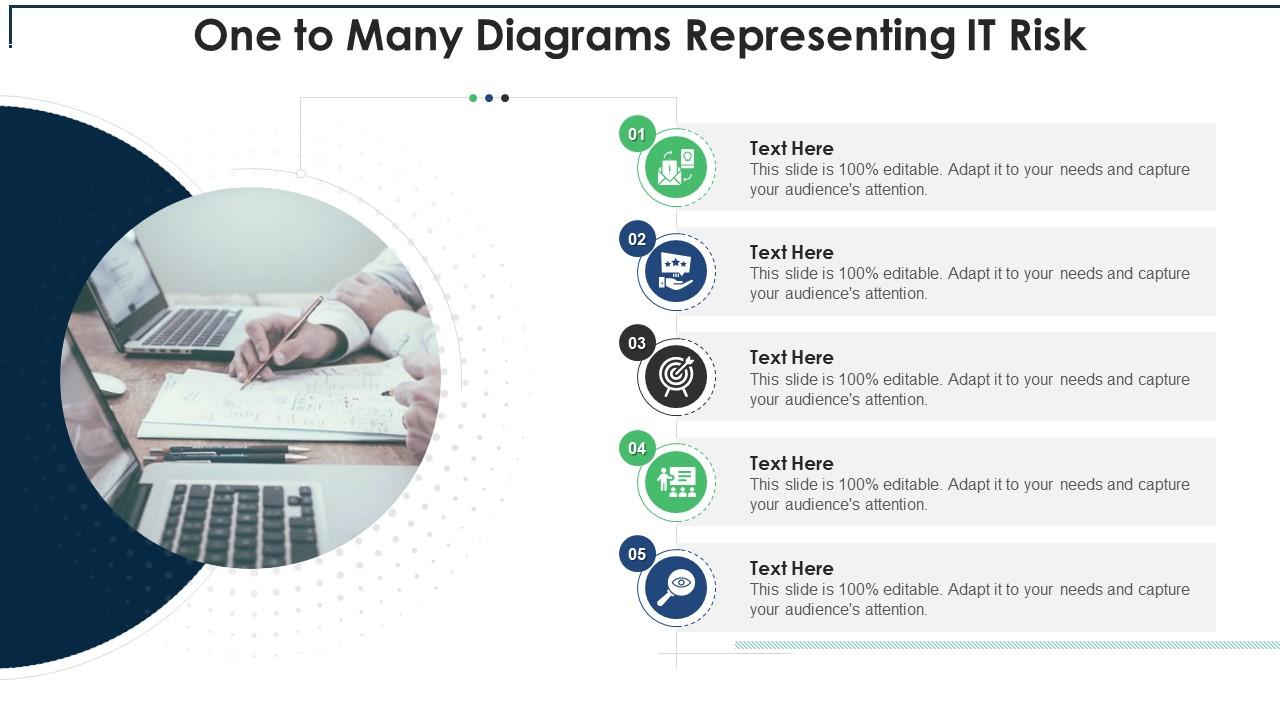 One to Many Diagrams Representing IT Risk

01
Text Here
This slide is 100% editable. Adapt it to your needs and capture your audience's attention.

02
Text Here
This slide is 100% editable. Adapt it to your needs and capture your audience's attention.

03
Text Here
This slide is 100% editable. Adapt it to your needs and capture your audience's attention.

04
Text Here
This slide is 100% editable. Adapt it to your needs and capture your audience's attention.

05
Text Here
This slide is 100% editable. Adapt it to your needs and capture your audience's attention.