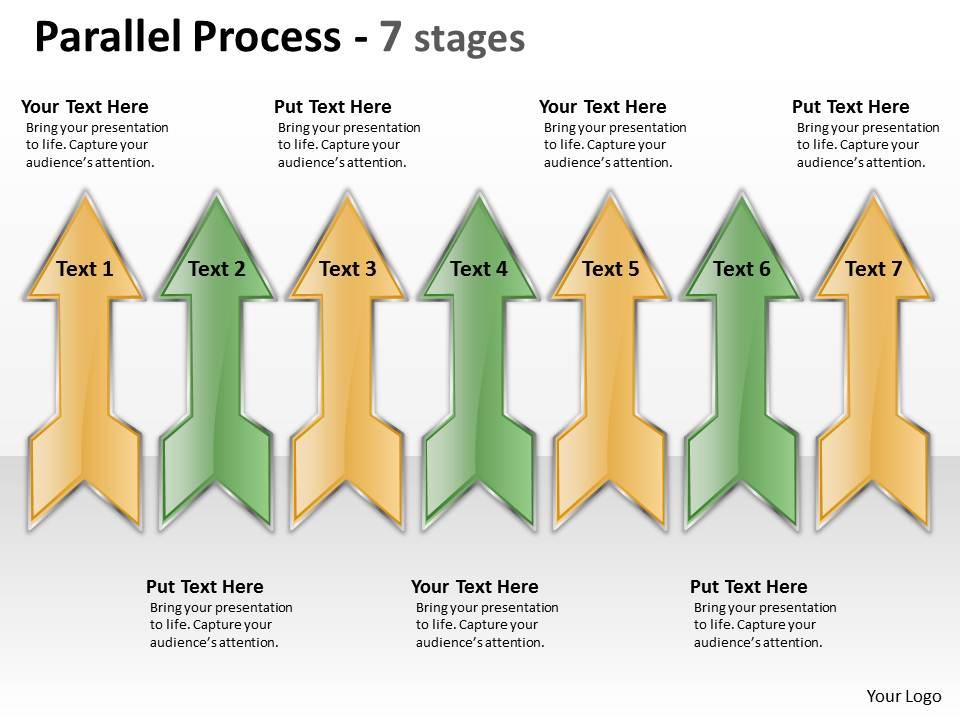 Parallel Process - 7 stages

Your Text Here
Bring your presentation to life. Capture your audience's attention.

Put Text Here
Bring your presentation to life. Capture your audience's attention.

Your Text Here
Bring your presentation to life. Capture your audience's attention.

Put Text Here
Bring your presentation to life. Capture your audience's attention.

Text 1

Text 2

Text 3

Text 4

Text 5

Text 6

Text 7

Put Text Here
Bring your presentation to life. Capture your audience's attention.

Your Text Here
Bring your presentation to life. Capture your audience's attention.

Put Text Here
Bring your presentation to life. Capture your audience's attention.

Your Logo