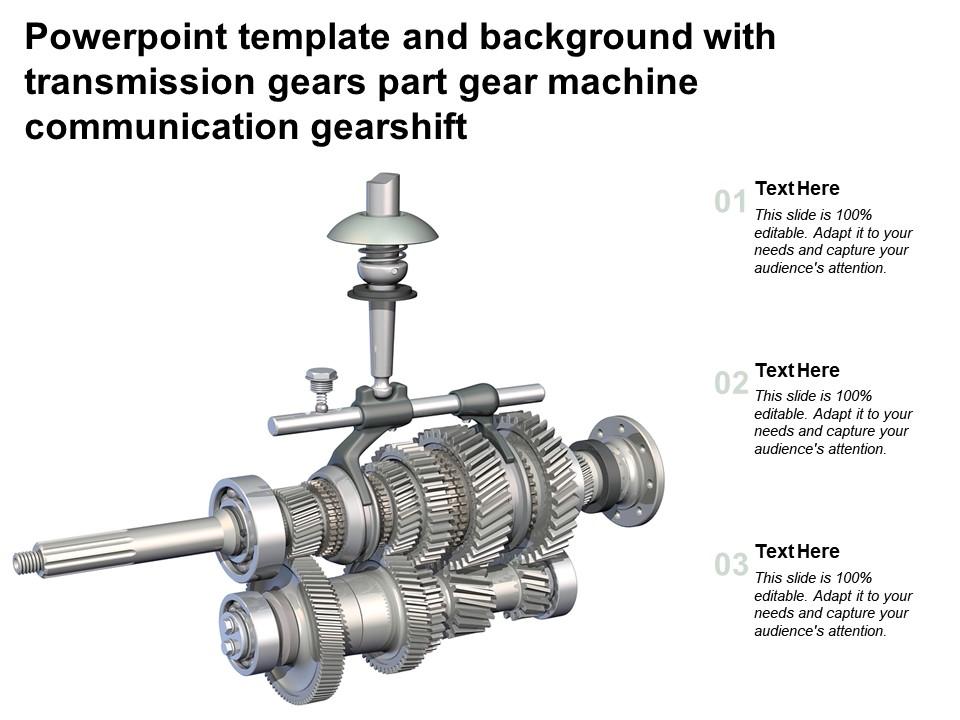 Powerpoint template and background with transmission gears part gear machine communication gearshift

01 Text Here
This slide is 100% editable. Adapt it to your needs and capture your audience's attention.

02 Text Here
This slide is 100% editable. Adapt it to your needs and capture your audience's attention.

03 Text Here
This slide is 100% editable. Adapt it to your needs and capture your audience's attention.