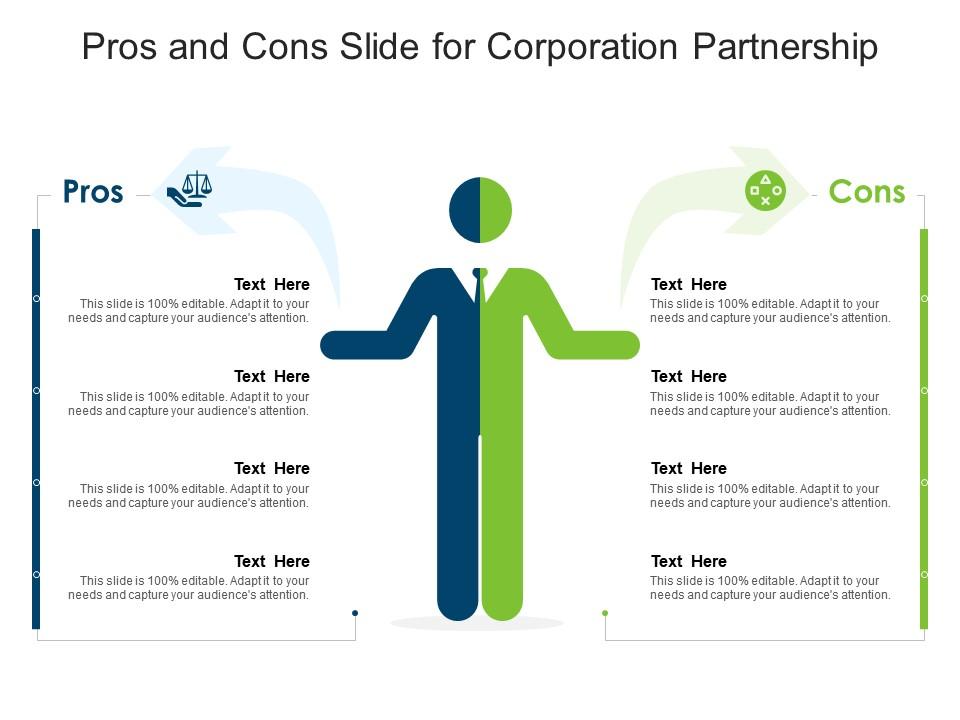 Pros and Cons Slide for Corporation Partnership

Pros

Text Here
This slide is 100% editable. Adapt it to your needs and capture your audience's attention.

Text Here
This slide is 100% editable. Adapt it to your needs and capture your audience's attention.

Text Here
This slide is 100% editable. Adapt it to your needs and capture your audience's attention.

Text Here
This slide is 100% editable. Adapt it to your needs and capture your audience's attention.

Cons

Text Here
This slide is 100% editable. Adapt it to your needs and capture your audience's attention.

Text Here
This slide is 100% editable. Adapt it to your needs and capture your audience's attention.

Text Here
This slide is 100% editable. Adapt it to your needs and capture your audience's attention.

Text Here
This slide is 100% editable. Adapt it to your needs and capture your audience's attention.